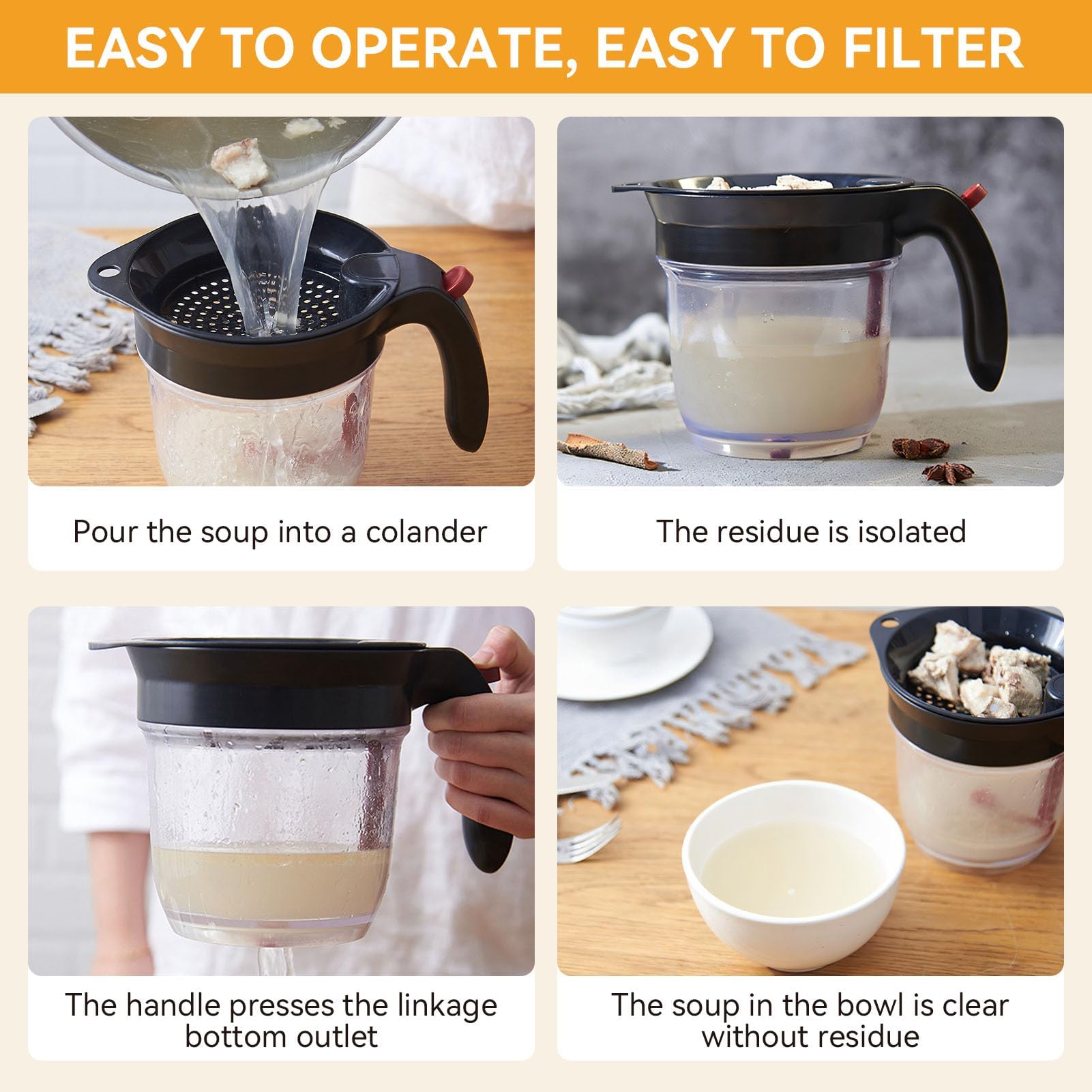 EASY TO OPERATE, EASY TO FILTER

Pour the soup into a colander

The residue is isolated

The handle presses the linkage bottom outlet

The soup in the bowl is clear without residue