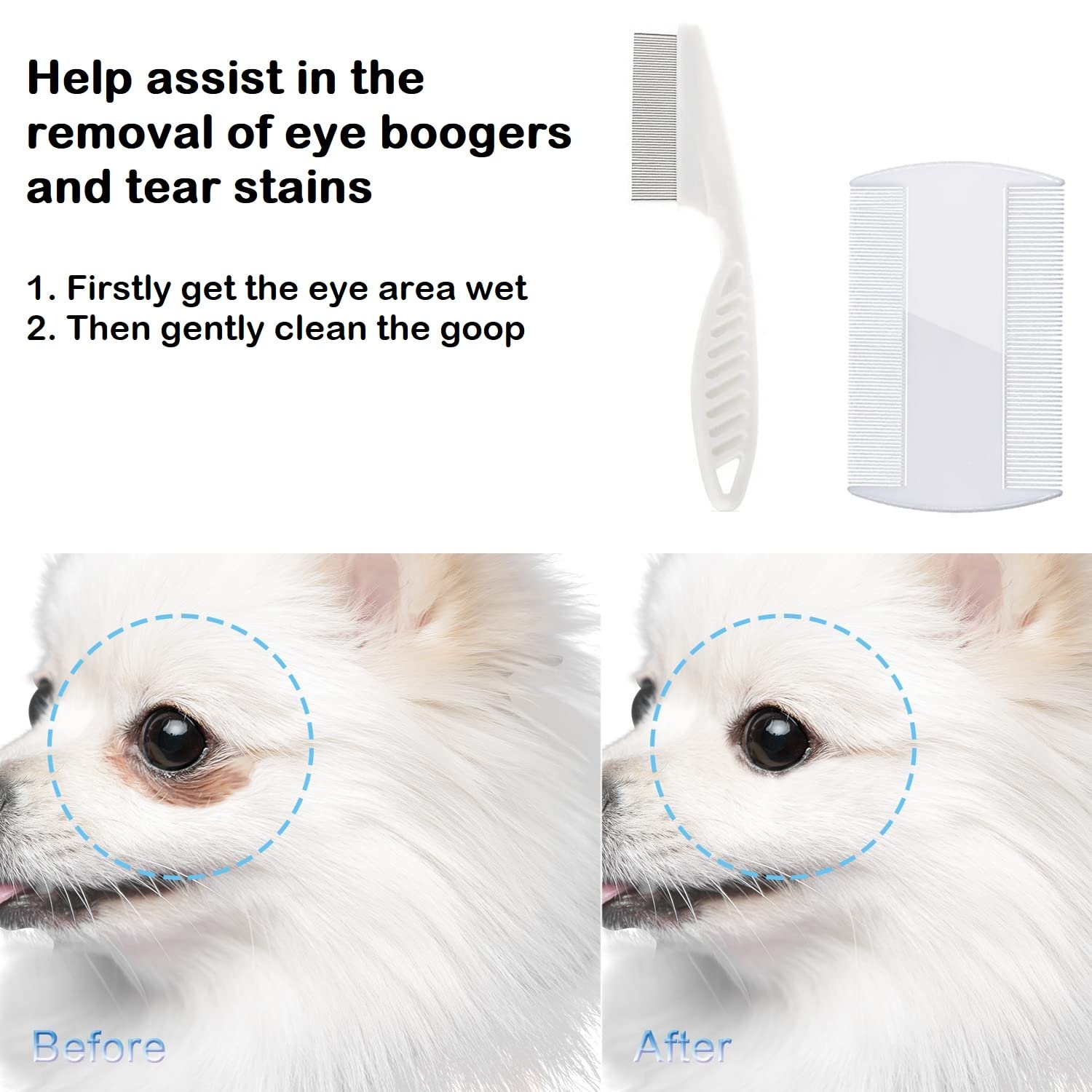 Help assist in the removal of eye boogers and tear stains

1. Firstly get the eye area wet
2. Then gently clean the goop

Before

After