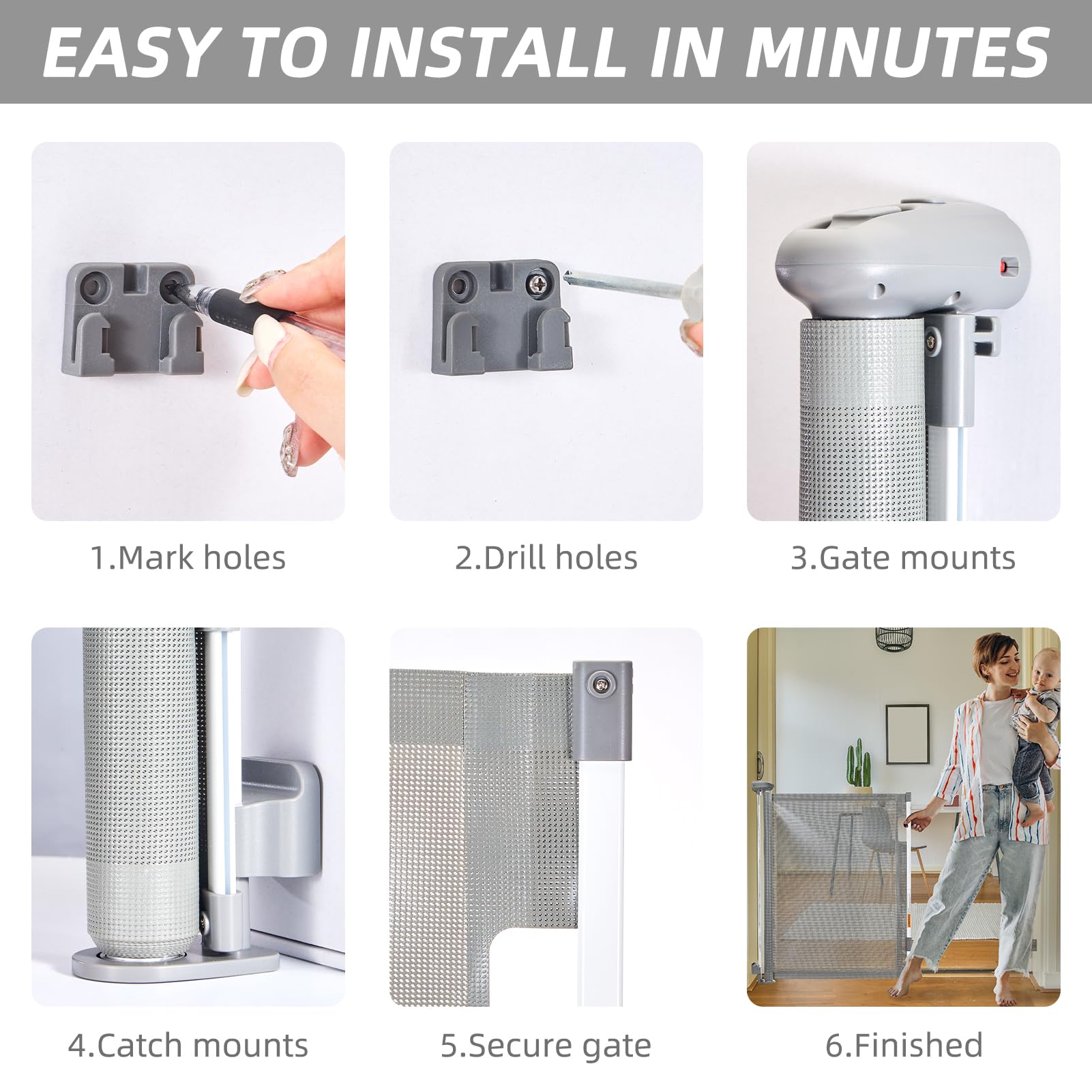 EASY TO INSTALL IN MINUTES

1.Mark holes

2.Drill holes

3.Gate mounts

4.Catch mounts

5.Secure gate

6.Finished