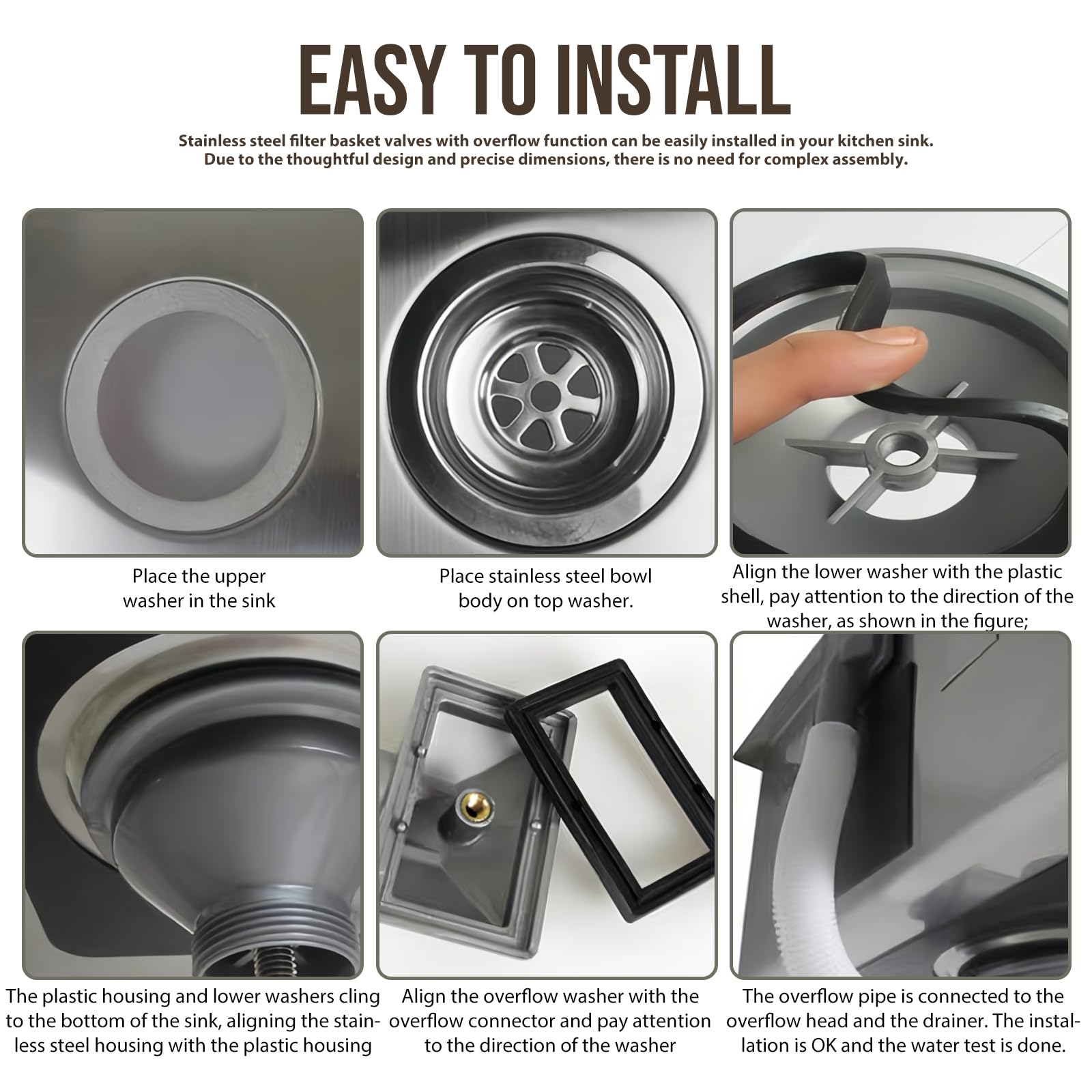 EASY TO INSTALL

Stainless steel filter basket valves with overflow function can be easily installed in your kitchen sink. Due to the thoughtful design and precise dimensions, there is no need for complex assembly.

Place the upper washer in the sink

Place stainless steel bowl body on top washer.

Align the lower washer with the plastic shell, pay attention to the direction of the washer, as shown in the figure;

The plastic housing and lower washers cling to the bottom of the sink, aligning the stainless steel housing with the plastic housing

Align the overflow washer with the overflow connector and pay attention to the direction of the washer

The overflow pipe is connected to the overflow head and the drainer. The installation is OK and the water test is done.