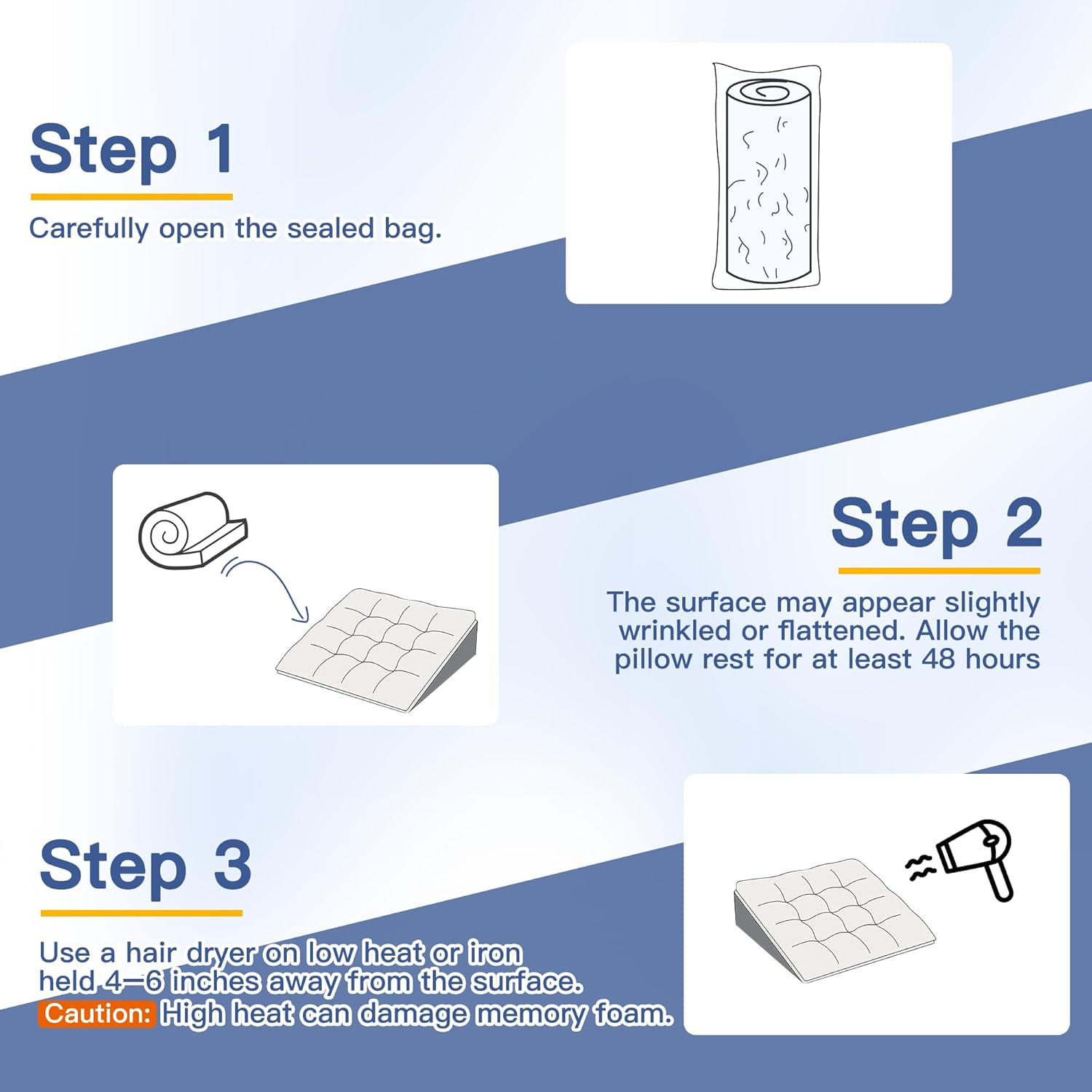 Step 1

Carefully open the sealed bag.

Step 2

The surface may appear slightly wrinkled or flattened. Allow the pillow rest for at least 48 hours

Step 3

Use a hair dryer on low heat or iron held 4–6 inches away from the surface.
Caution: High heat can damage memory foam.