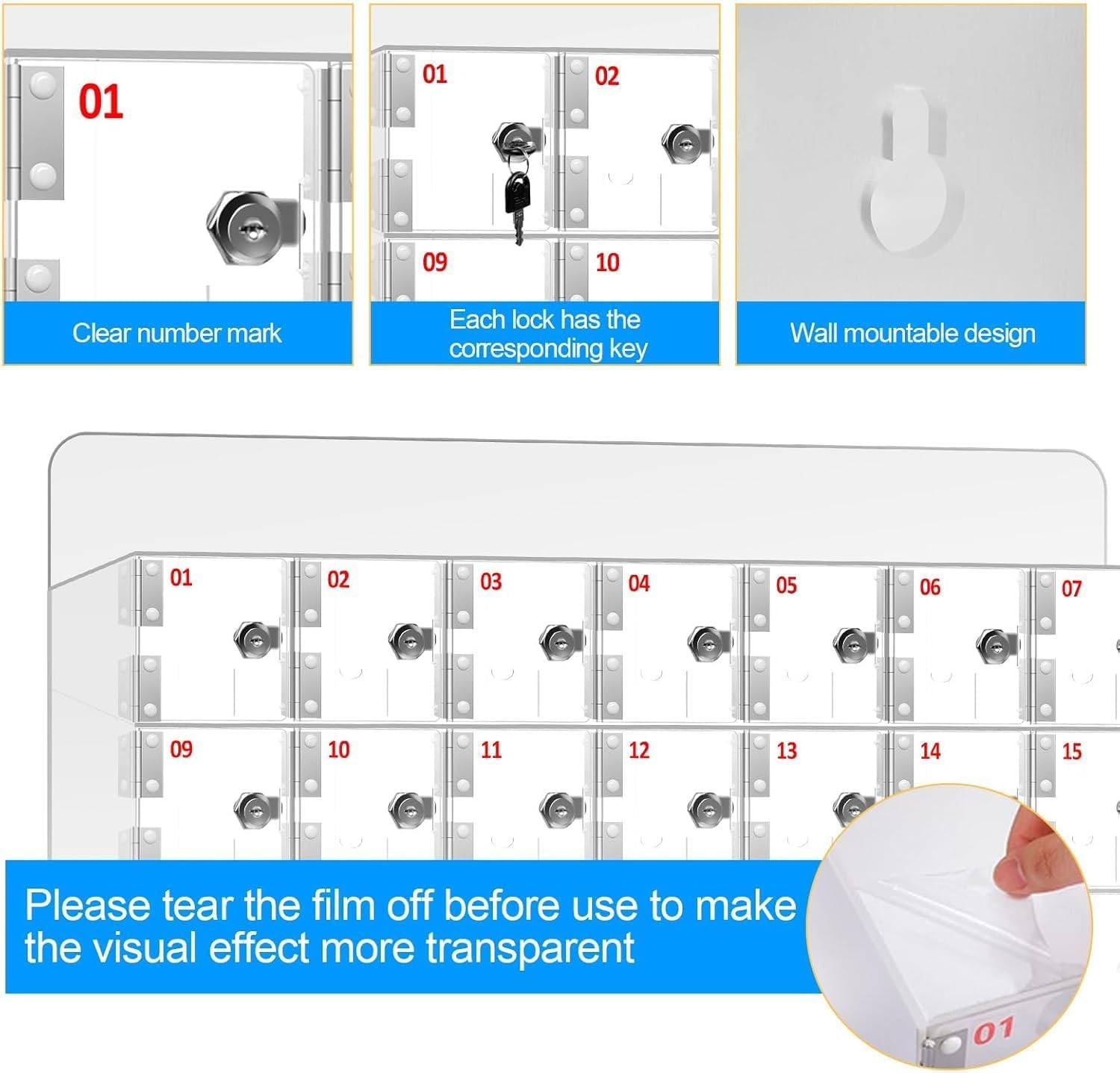 01

Clear number mark

01 02
09 10

Each lock has the corresponding key

Wall mountable design

01 02 03 04 05 06 07
09 10 11 12 13 14 15

Please tear the film off before use to make the visual effect more transparent

01