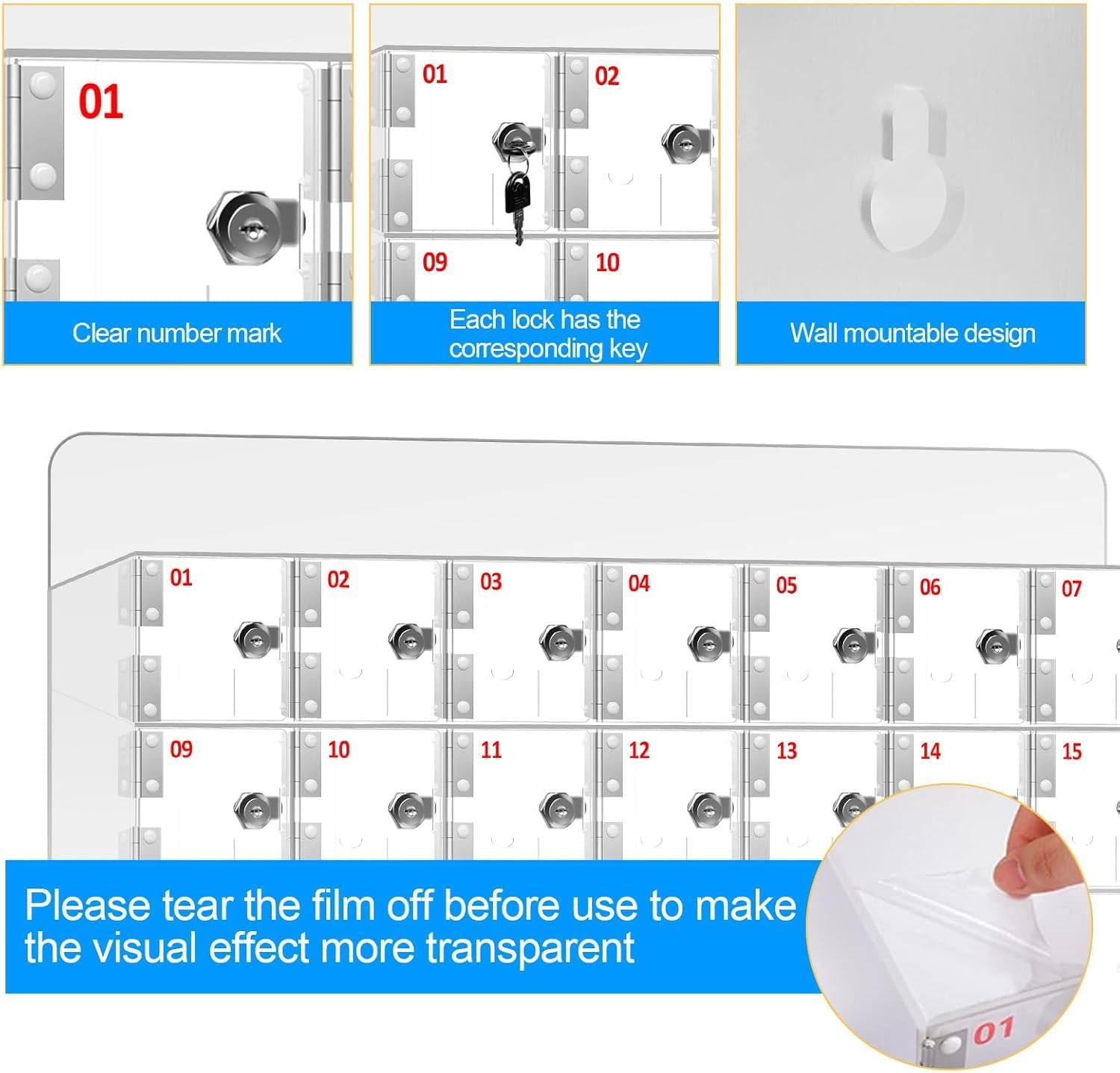 01

Clear number mark

01 02

09 10

Each lock has the corresponding key

Wall mountable design

01 02 03 04 05 06 07

09 10 11 12 13 14 15

Please tear the film off before use to make the visual effect more transparent

01