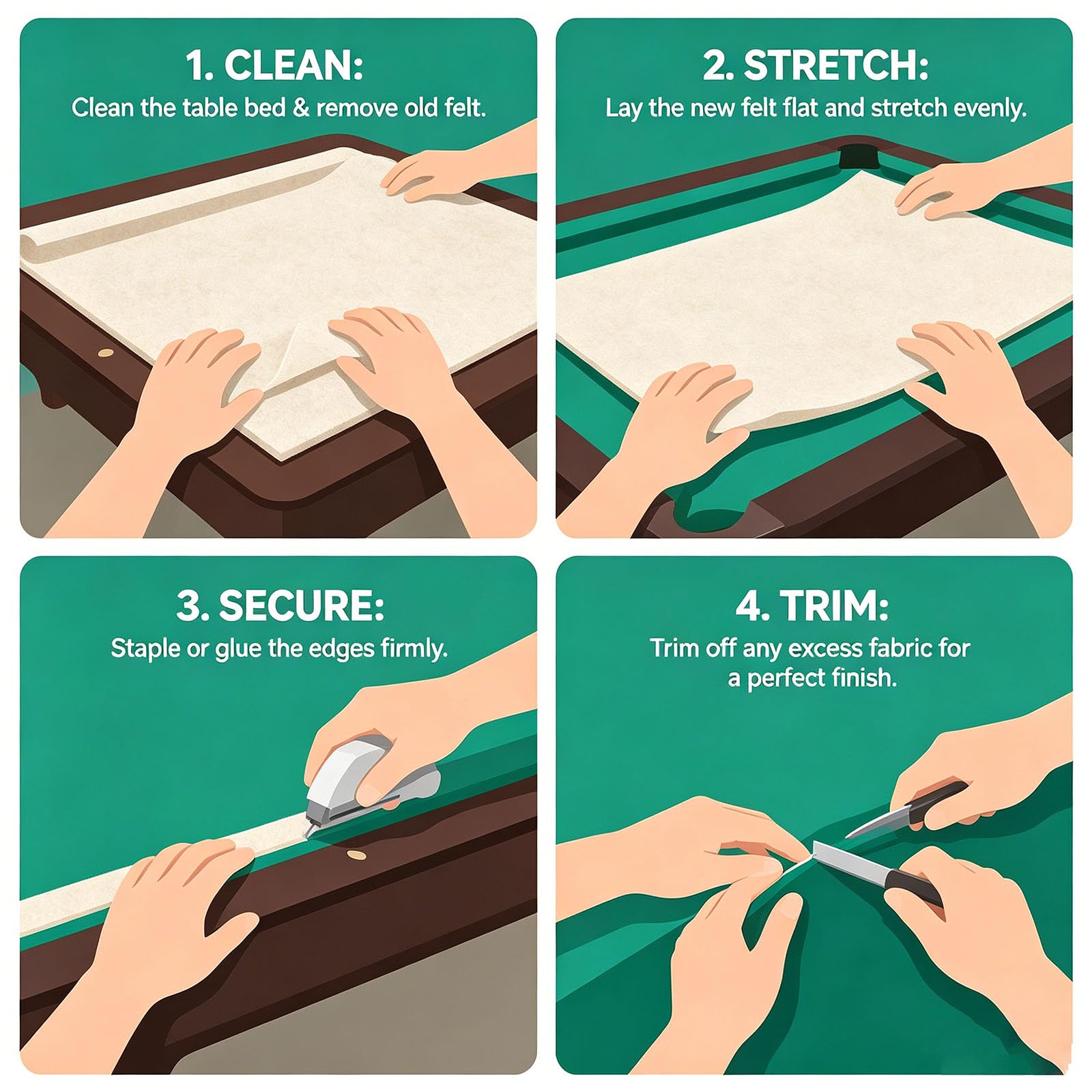 1. CLEAN:
Clean the table bed & remove old felt.

2. STRETCH:
Lay the new felt flat and stretch evenly.

3. SECURE:
Staple or glue the edges firmly.

4. TRIM:
Trim off any excess fabric for a perfect finish.