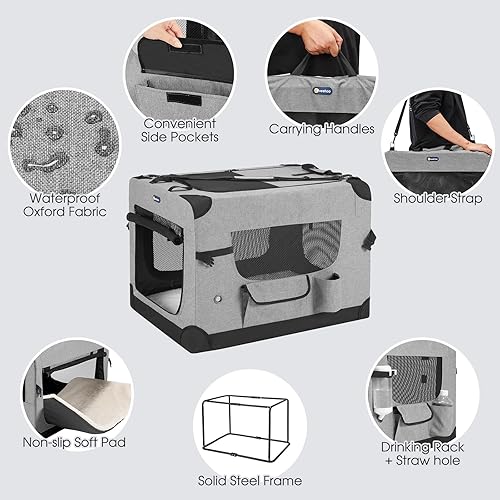 Convenient Side Pockets

Carrying Handles

Waterproof Oxford Fabric

Shoulder Strap

Non-slip Soft Pad

Solid Steel Frame

Drinking Rack + Straw hole