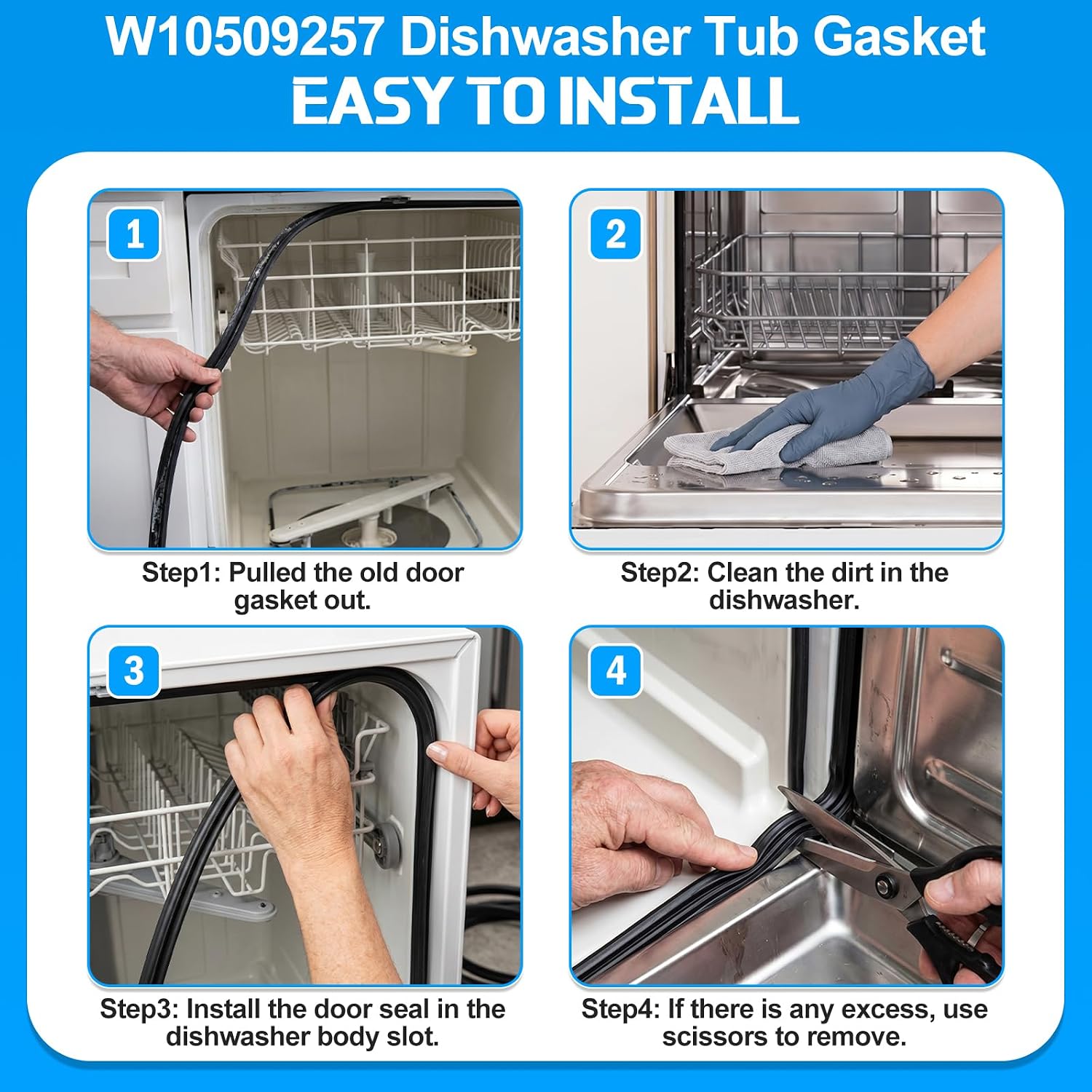 W10509257 Dishwasher Tub Gasket
EASY TO INSTALL

1

Step1: Pulled the old door gasket out.

2

Step2: Clean the dirt in the dishwasher.

3

Step3: Install the door seal in the dishwasher body slot.

4

Step4: If there is any excess, use scissors to remove.