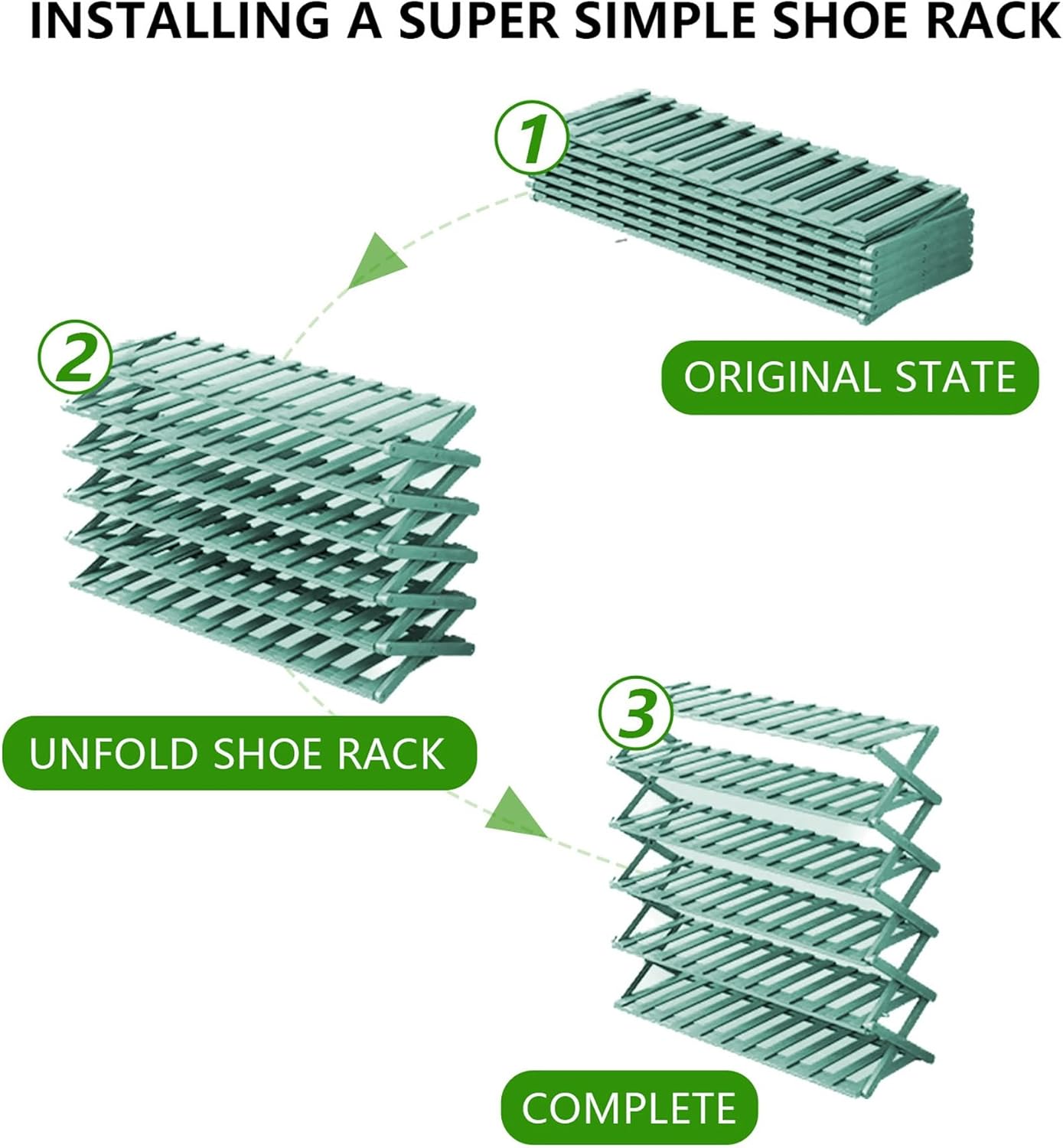 INSTALLING A SUPER SIMPLE SHOE RACK

1

ORIGINAL STATE

2

UNFOLD SHOE RACK

3

COMPLETE