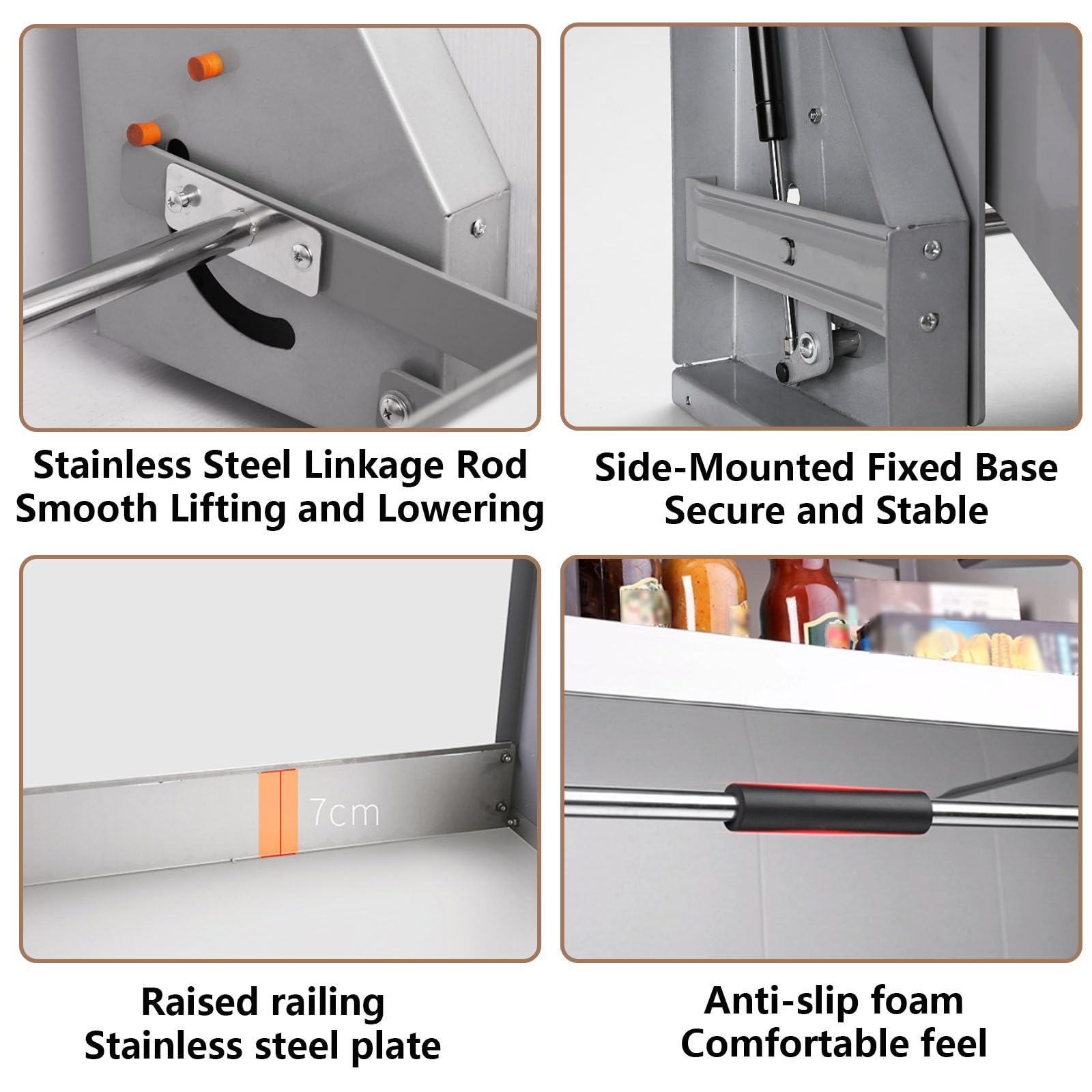 Stainless Steel Linkage Rod
Smooth Lifting and Lowering

Side-Mounted Fixed Base
Secure and Stable

7cm

Raised railing
Stainless steel plate

Anti-slip foam
Comfortable feel