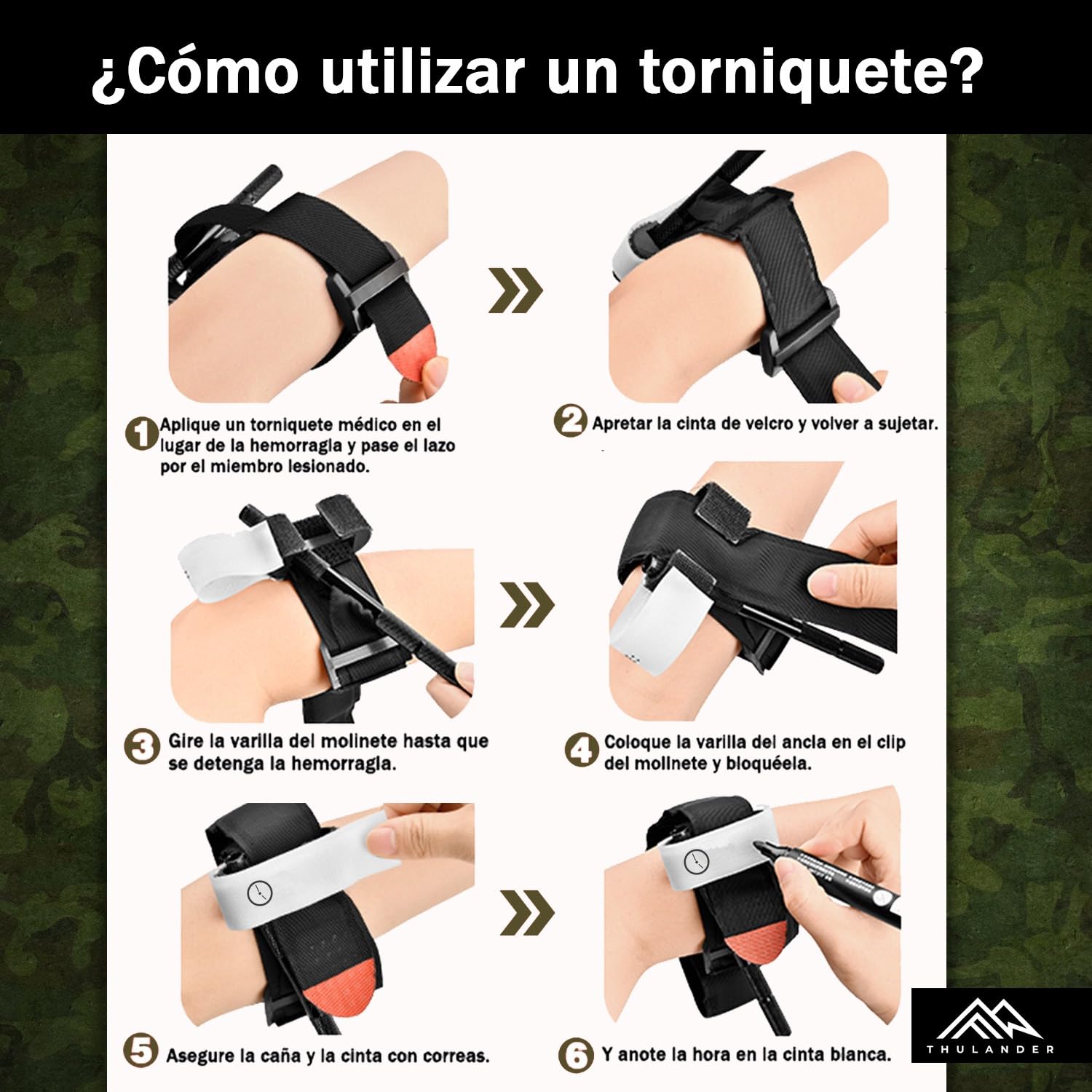 ¿Cómo utilizar un torniquete?

1 Aplique un torniquete médico en el lugar de la hemorragia y pase el lazo por el miembro lesionado.

2 Apretar la cinta de velcro y volver a sujetar.

3 Gire la varilla del molinete hasta que se detenga la hemorragia.

4 Coloque la varilla del ancla en el clip del molinete y bloquéela.

5 Asegure la caña y la cinta con correas.

6 Y anote la hora en la cinta blanca.

THULANDER