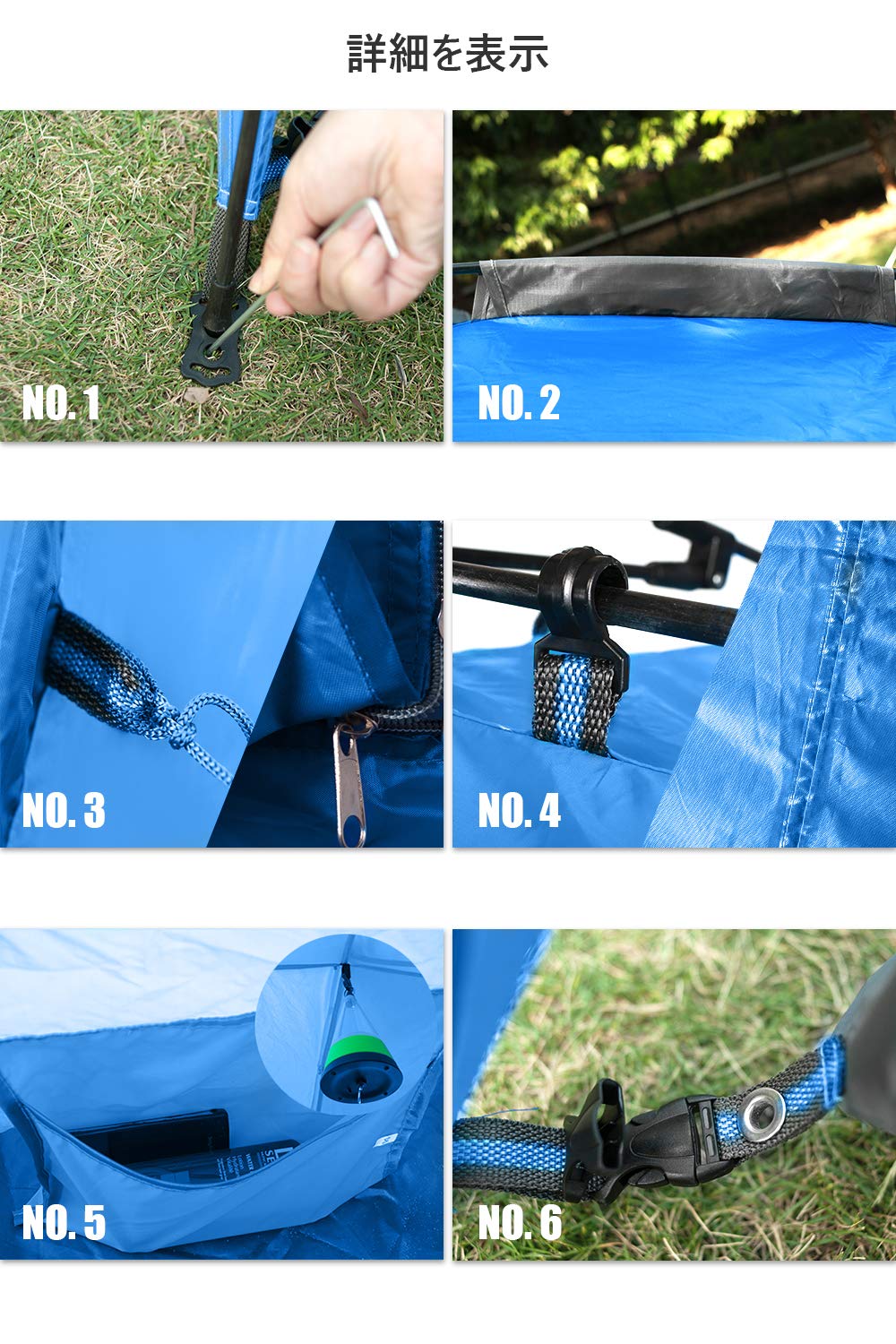 詳細を表示

NO. 1

NO. 2

NO. 3

NO. 4

NO. 5

NO. 6