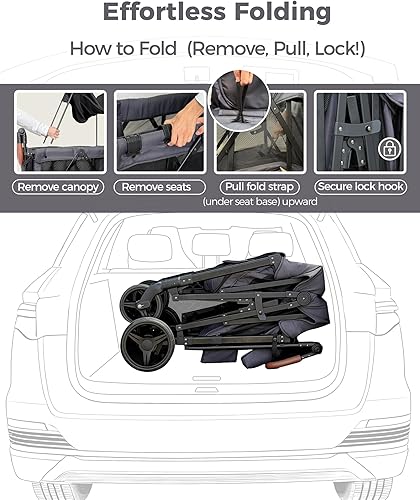 Effortless Folding

How to Fold (Remove, Pull, Lock!)

Remove canopy

Remove seats

Pull fold strap (under seat base) upward

Secure lock hook