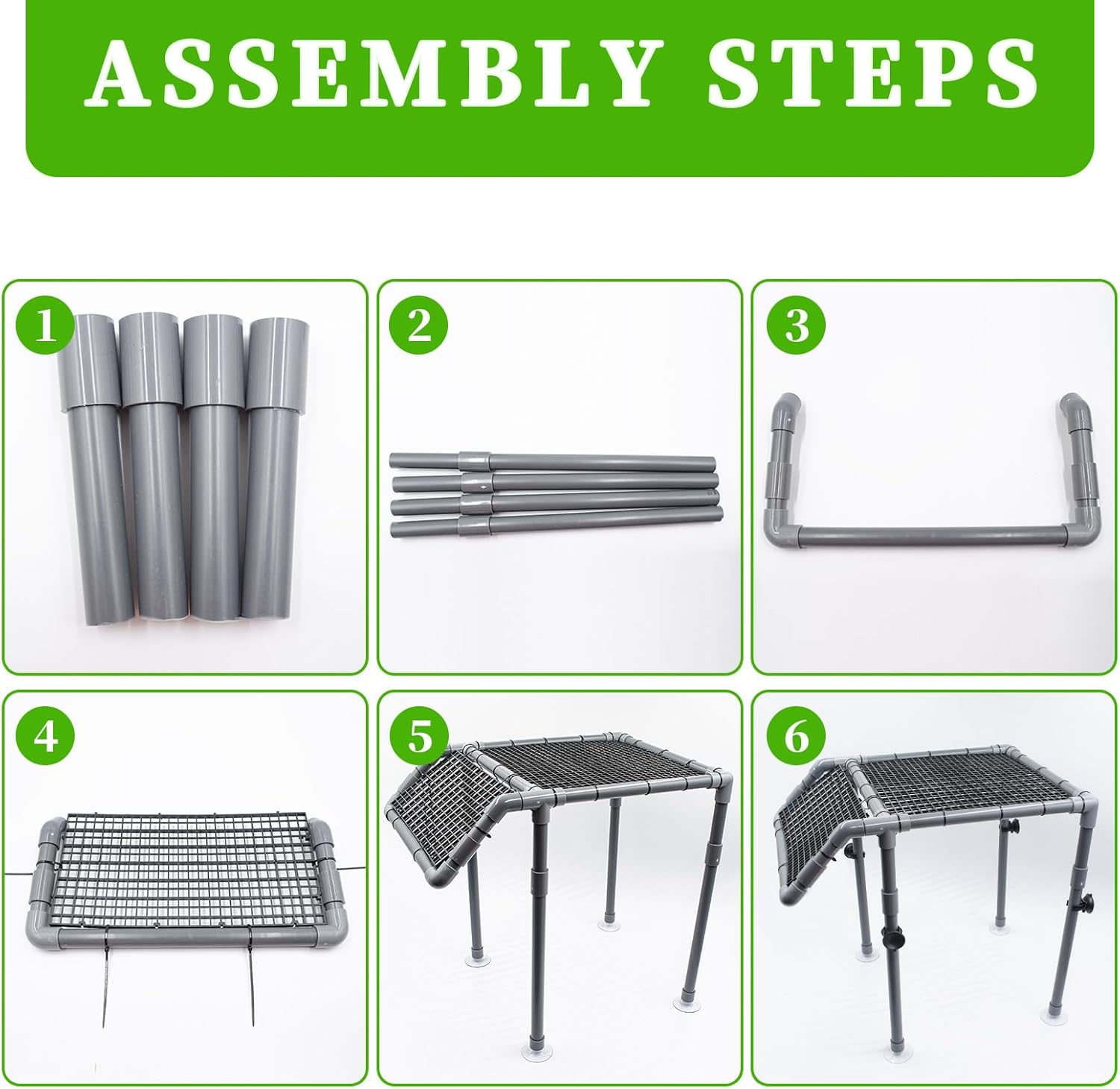 ASSEMBLY STEPS

1

2

3

4

5

6