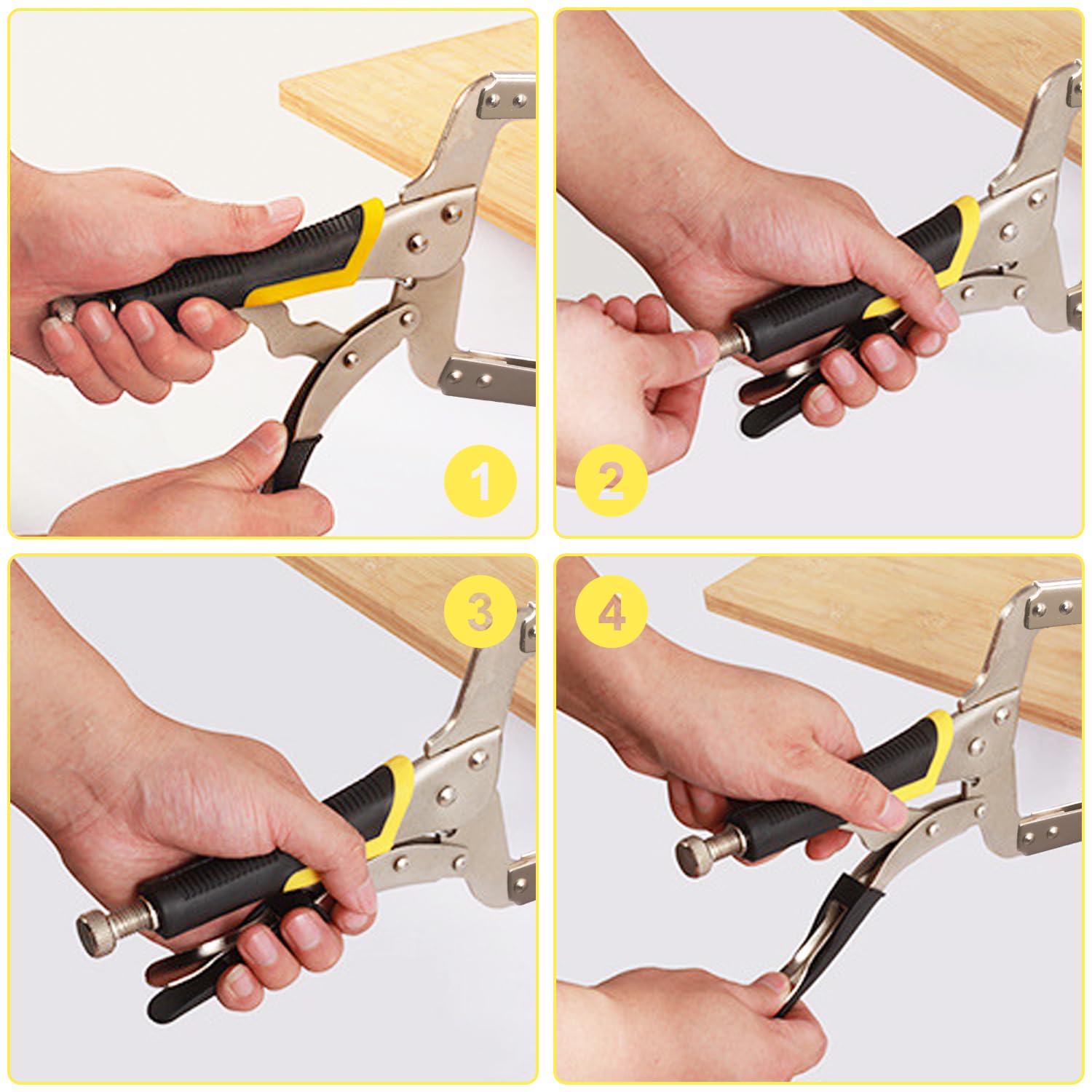 1

2

3

4