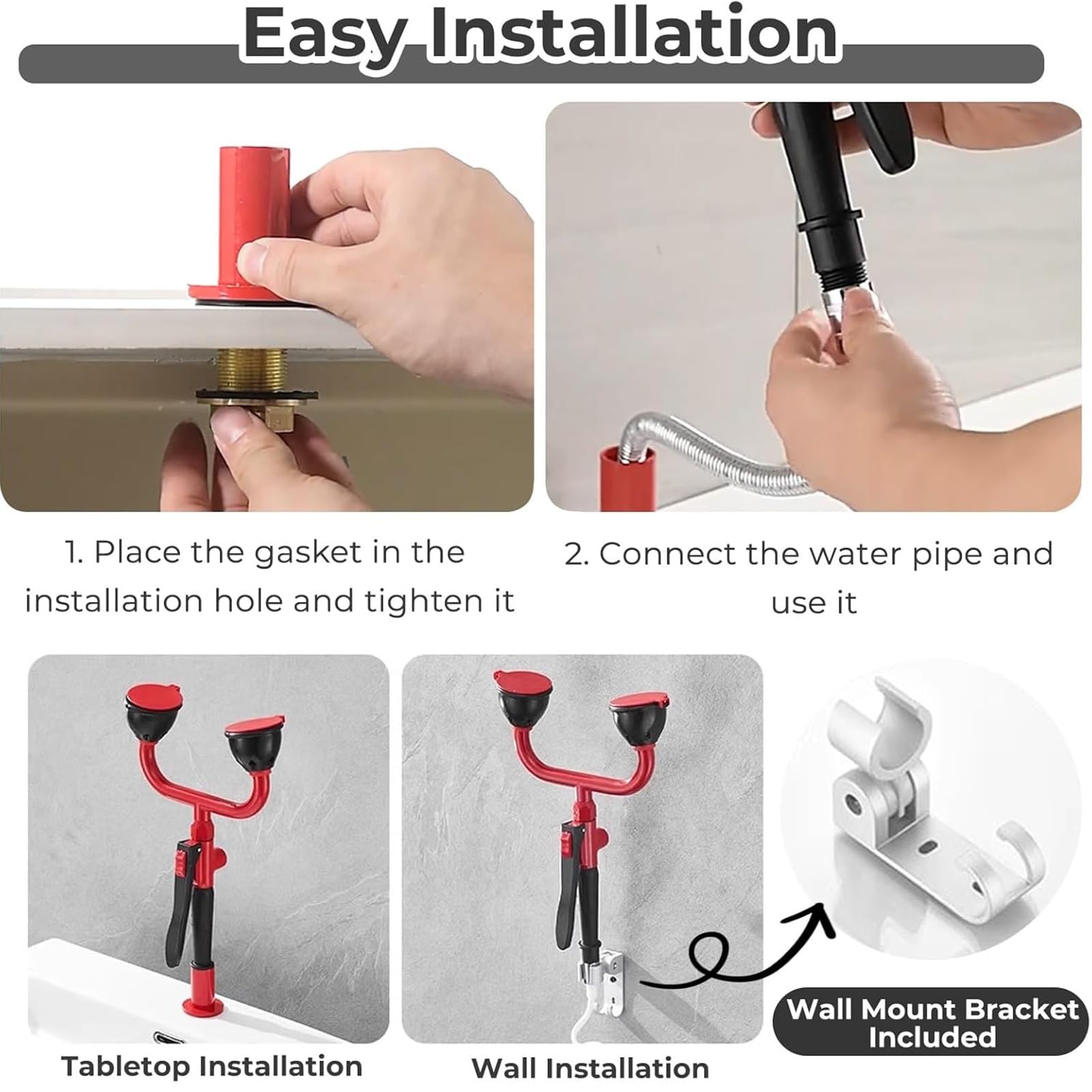 Easy Installation

1. Place the gasket in the installation hole and tighten it

2. Connect the water pipe and use it

Tabletop Installation

Wall Installation

Wall Mount Bracket Included