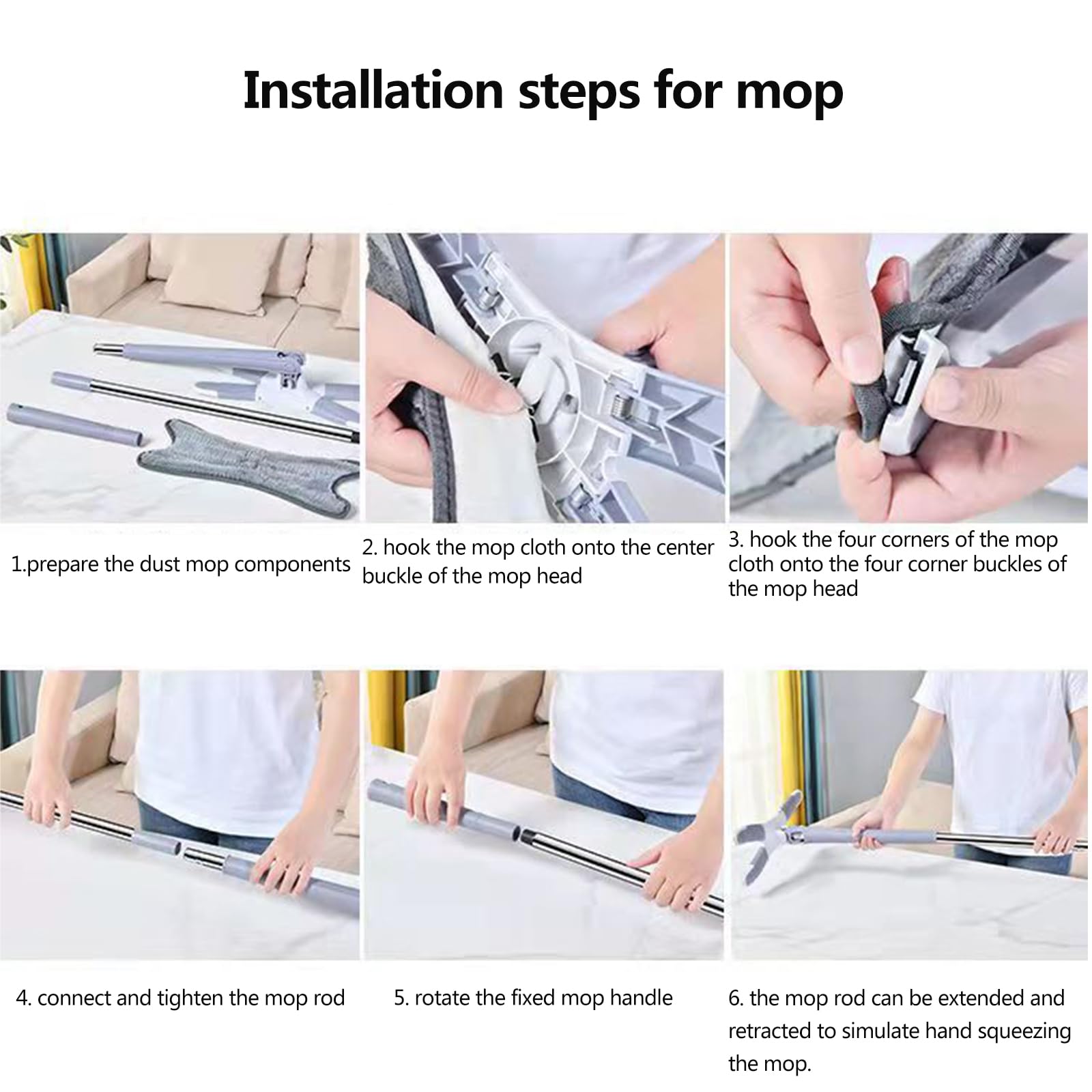 Installation steps for mop

1.prepare the dust mop components

2. hook the mop cloth onto the center buckle of the mop head

3. hook the four corners of the mop cloth onto the four corner buckles of the mop head

4. connect and tighten the mop rod

5. rotate the fixed mop handle

6. the mop rod can be extended and retracted to simulate hand squeezing the mop.