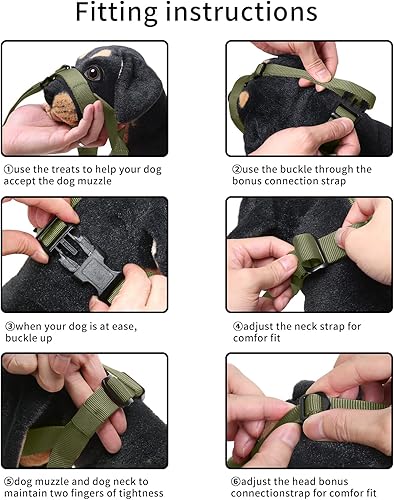 Fitting instructions

①use the treats to help your dog accept the dog muzzle

②use the buckle through the bonus connection strap

③when your dog is at ease, buckle up

④adjust the neck strap for comfor fit

⑤dog muzzle and dog neck to maintain two fingers of tightness

⑥adjust the head bonus connectionstrap for comfor fit