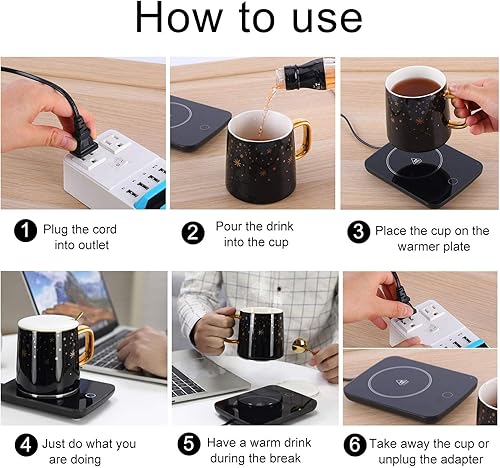 How to use

1 Plug the cord into outlet

2 Pour the drink into the cup

3 Place the cup on the warmer plate

4 Just do what you are doing

5 Have a warm drink during the break

6 Take away the cup or unplug the adapter