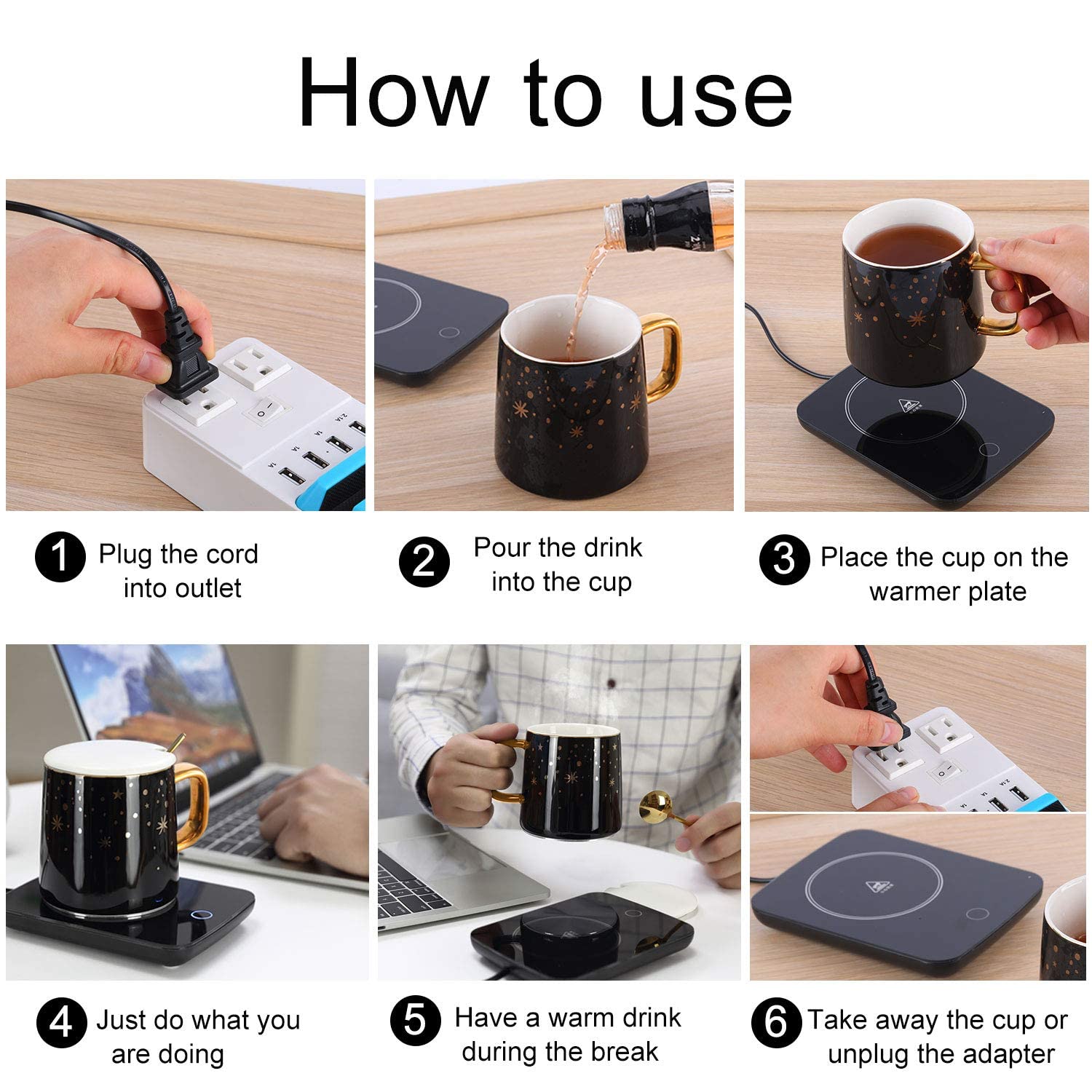 How to use

1 Plug the cord into outlet

2 Pour the drink into the cup

3 Place the cup on the warmer plate

4 Just do what you are doing

5 Have a warm drink during the break

6 Take away the cup or unplug the adapter