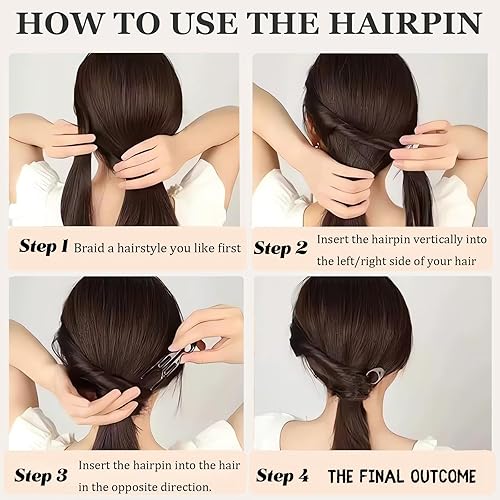 HOW TO USE THE HAIRPIN

Step 1 Braid a hairstyle you like first

Step 2 Insert the hairpin vertically into the left/right side of your hair

Step 3 Insert the hairpin into the hair in the opposite direction.

Step 4 THE FINAL OUTCOME