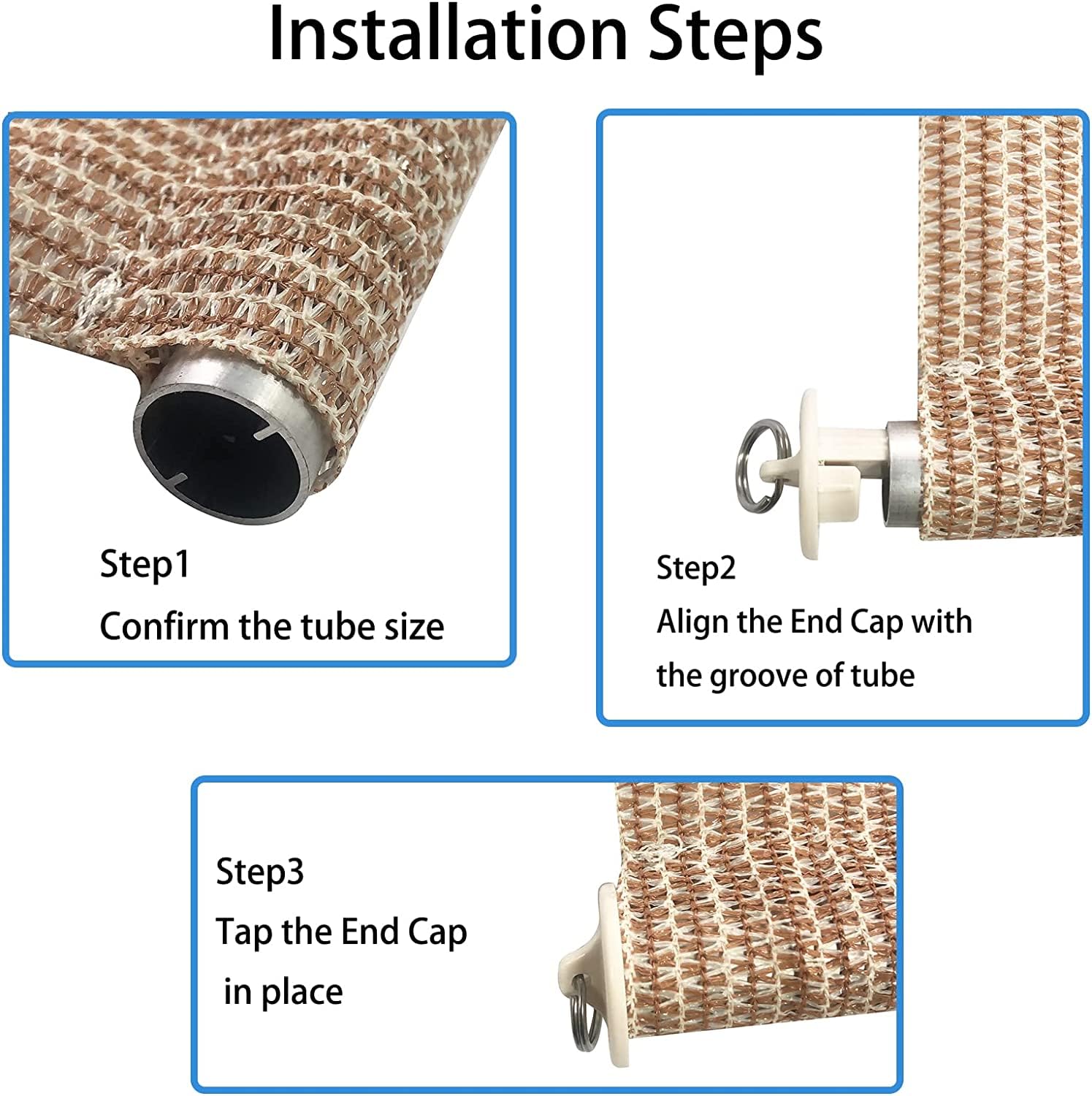 Installation Steps

Step1
Confirm the tube size

Step2
Align the End Cap with the groove of tube

Step3
Tap the End Cap in place