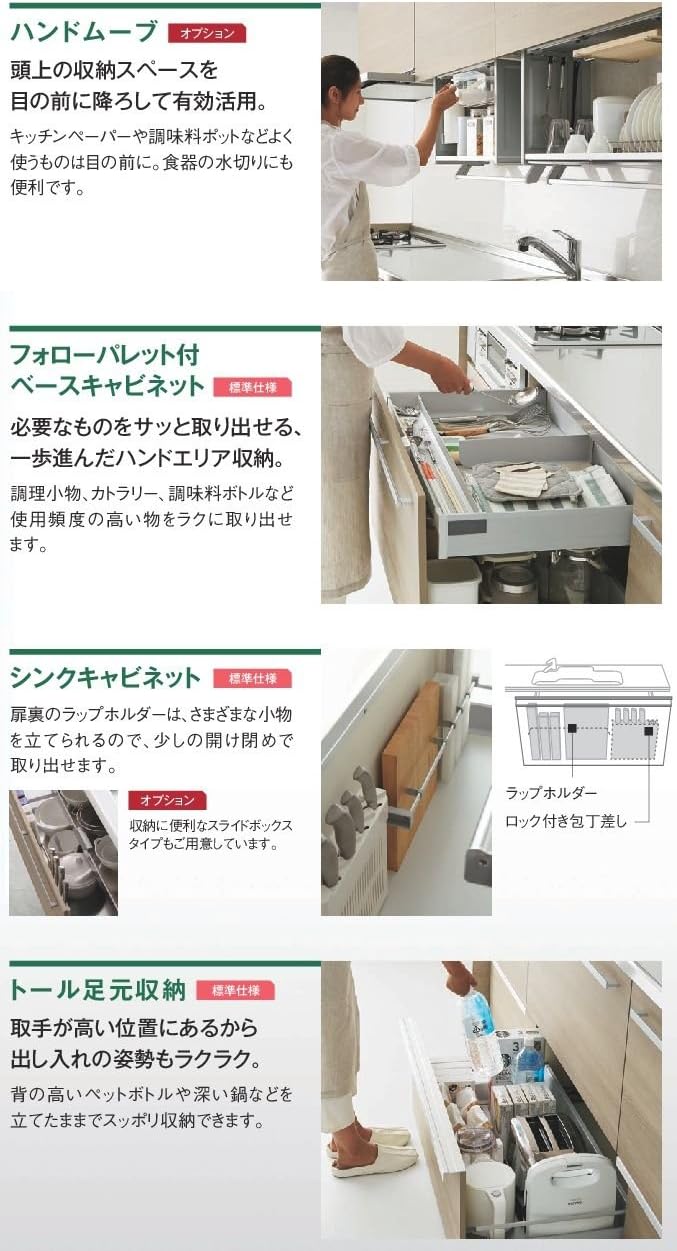 ハンドムーブ オプション

頭上の収納スペースを目の前に降ろして有効活用。

キッチンペーパーや調味料ポットなどよく使うものは目の前に。食器の水切りにも便利です。

フォローパレット付ベースキャビネット 標準仕様

必要なものをサッと取り出せる、一歩進んだハンドエリア収納。

調理小物、カトラリー、調味料ボトルなど使用頻度の高い物をラクに取り出せます。

シンクキャビネット 標準仕様

扉裏のラップホルダーは、さまざまな小物を立てられるので、少しの開け閉めで取り出せます。

オプション

収納に便利なスライドボックスタイプもご用意しています。

ラップホルダー

ロック付き包丁差し

トール足元収納 標準仕様

取手が高い位置にあるから出し入れの姿勢もラクラク。

背の高いペットボトルや深い鍋などを立てたままでスッポリ収納できます。