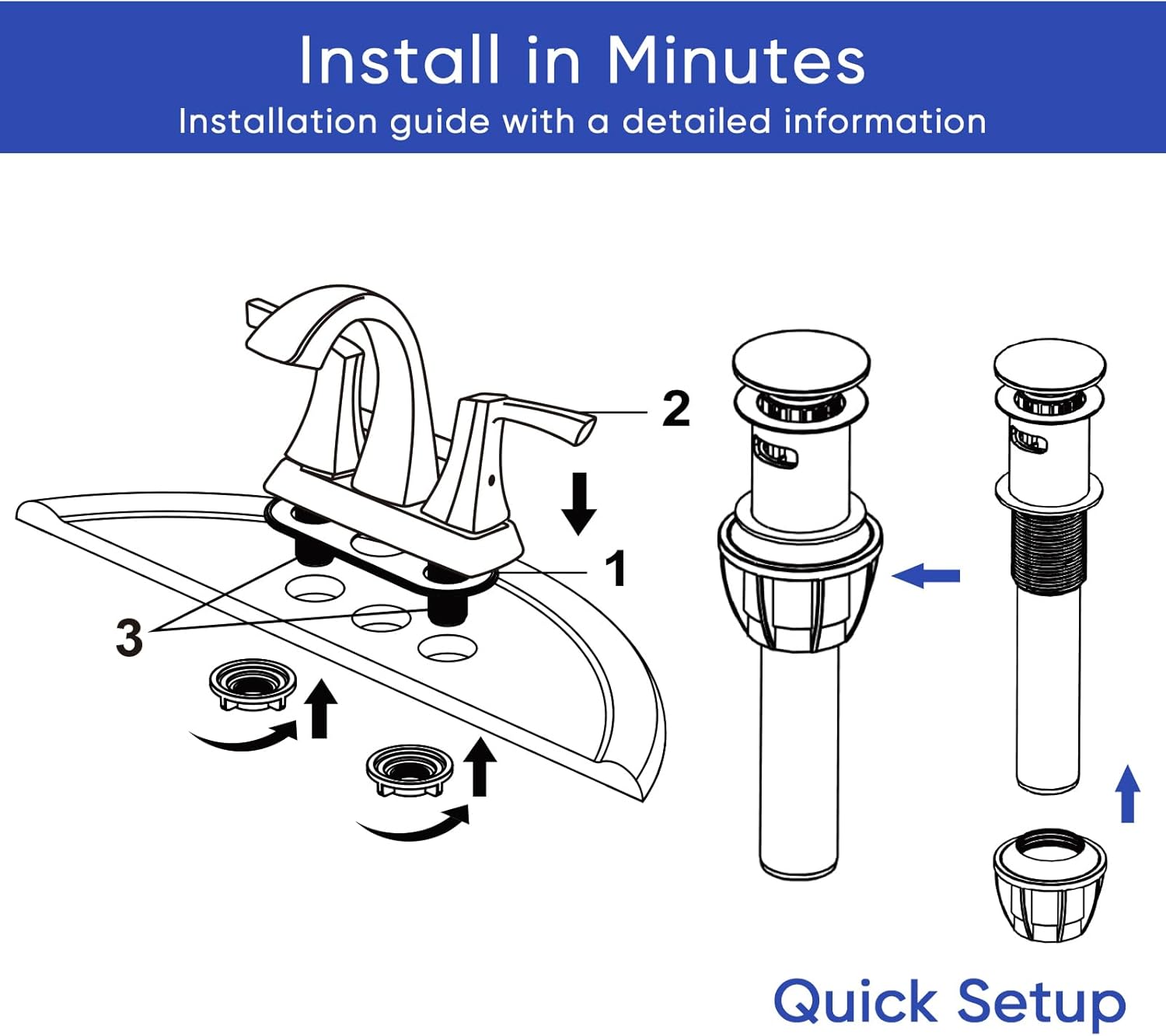 Install in Minutes
Installation guide with a detailed information

2

1

3

Quick Setup