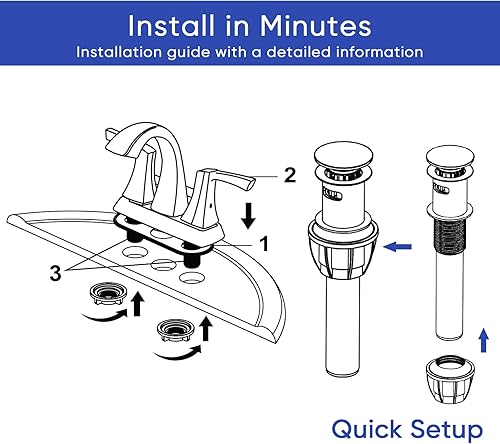 Install in Minutes
Installation guide with a detailed information

2

1

3

Quick Setup