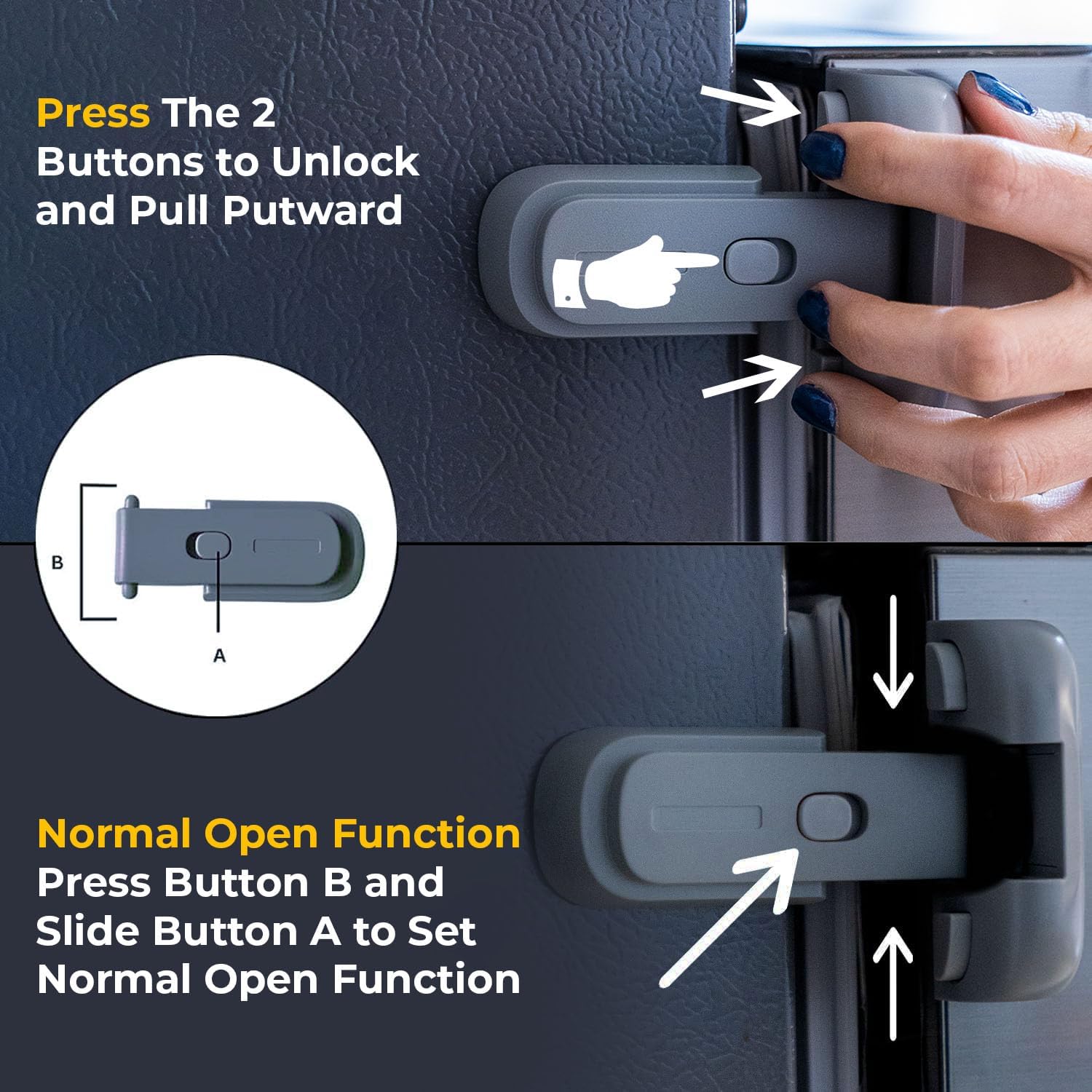 Press The 2 Buttons to Unlock and Pull Putward

B

A

Normal Open Function
Press Button B and Slide Button A to Set Normal Open Function