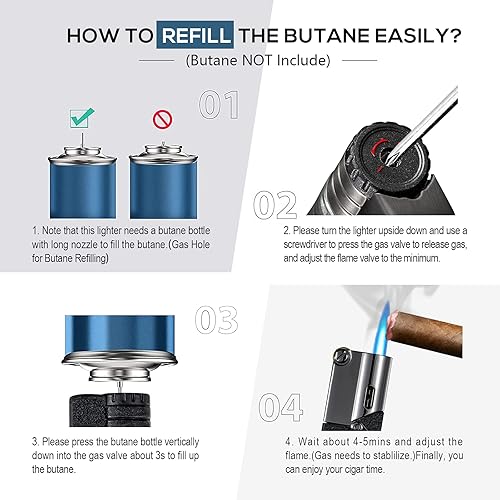 HOW TO REFILL THE BUTANE EASILY?

(Butane NOT Include)

01

1. Note that this lighter needs a butane bottle with long nozzle to fill the butane.(Gas Hole for Butane Refilling)

02

2. Please turn the lighter upside down and use a screwdriver to press the gas valve to release gas, and adjust the flame valve to the minimum.

03

3. Please press the butane bottle vertically down into the gas valve about 3s to fill up the butane.

04

4. Wait about 4-5mins and adjust the flame.(Gas needs to stablilize.)Finally, you can enjoy your cigar time.