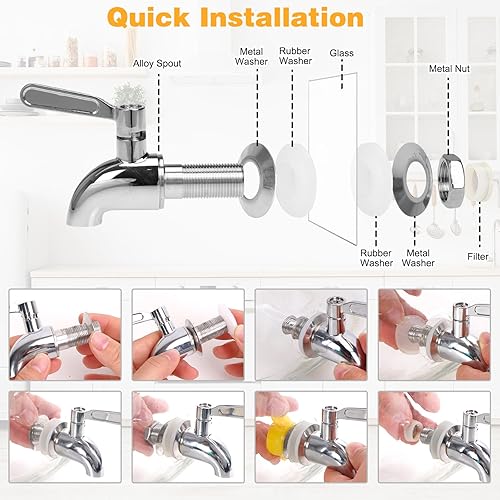 Quick Installation

Alloy Spout

Metal Washer

Rubber Washer

Glass

Metal Nut

Rubber Washer

Metal Washer

Filter