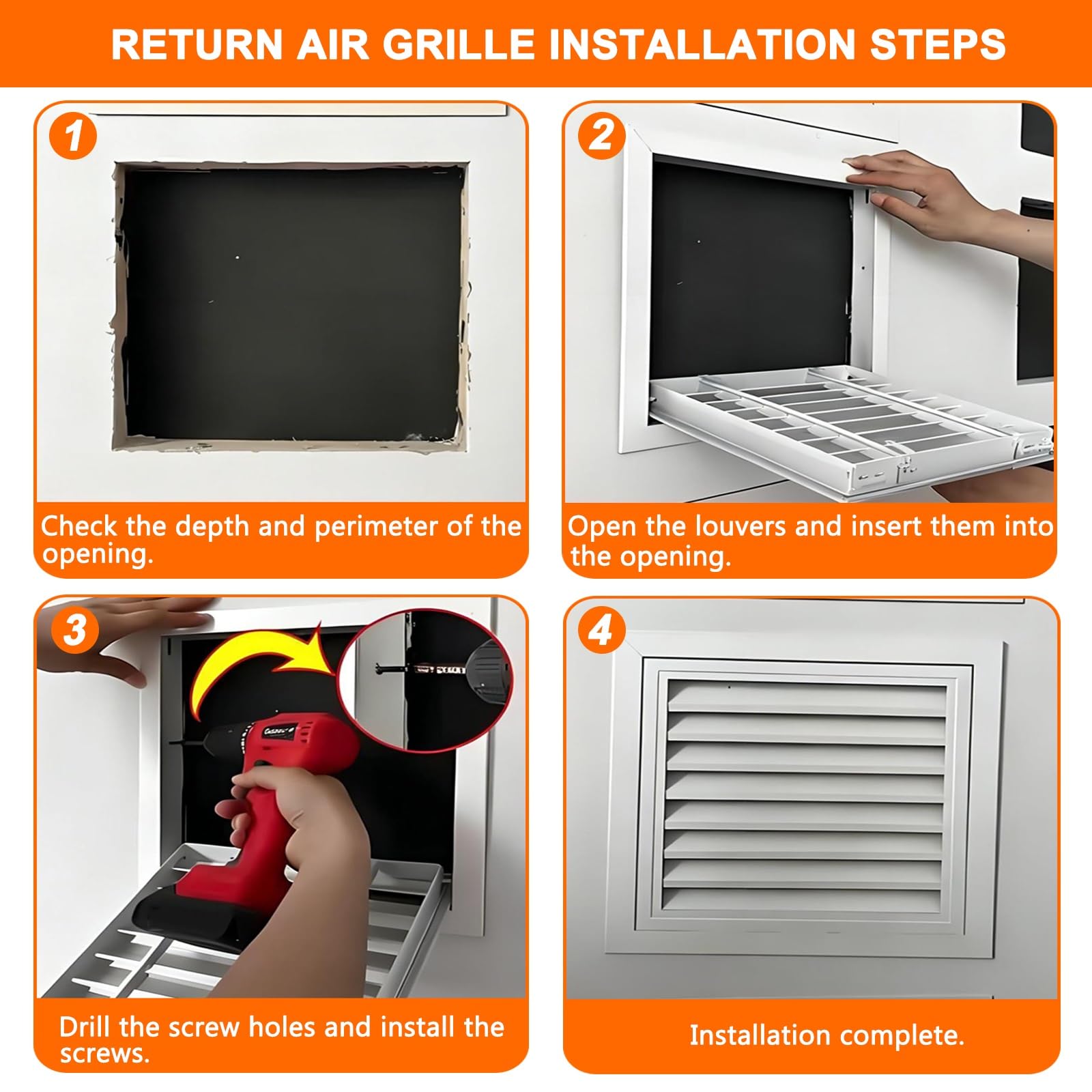 RETURN AIR GRILLE INSTALLATION STEPS

1

Check the depth and perimeter of the opening.

2

Open the louvers and insert them into the opening.

3

Drill the screw holes and install the screws.

4

Installation complete.