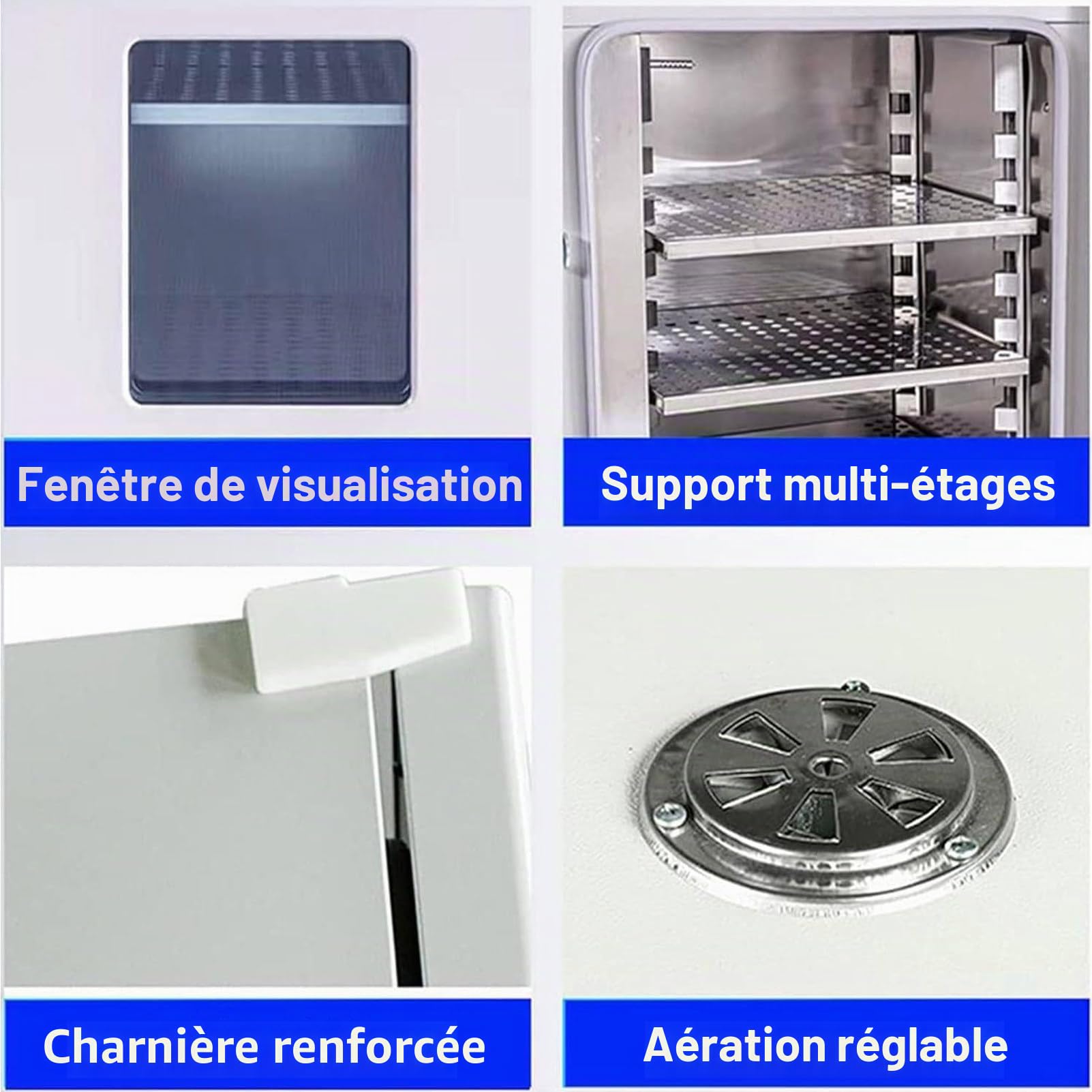 Fenêtre de visualisation

Support multi-étages

Charnière renforcée

Aération réglable