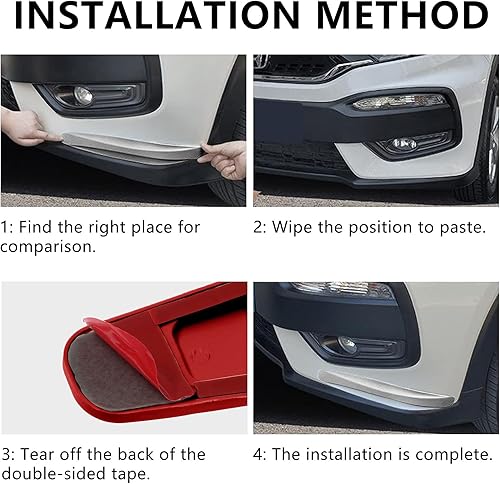 INSTALLATION METHOD

1: Find the right place for comparison.

2: Wipe the position to paste.

3: Tear off the back of the double-sided tape.

4: The installation is complete.