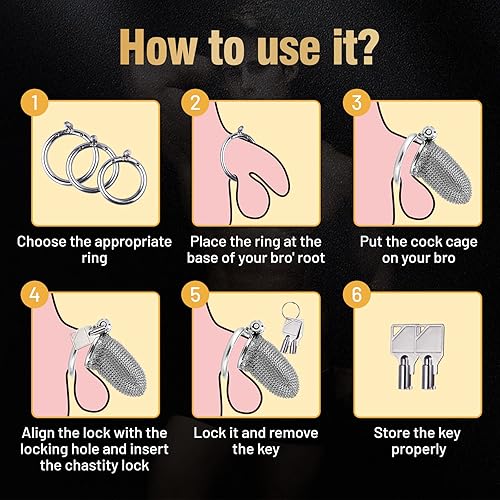 How to use it?

1

Choose the appropriate ring

2

Place the ring at the base of your bro' root

3

Put the cock cage on your bro

4

Align the lock with the locking hole and insert the chastity lock

5

Lock it and remove the key

6

Store the key properly