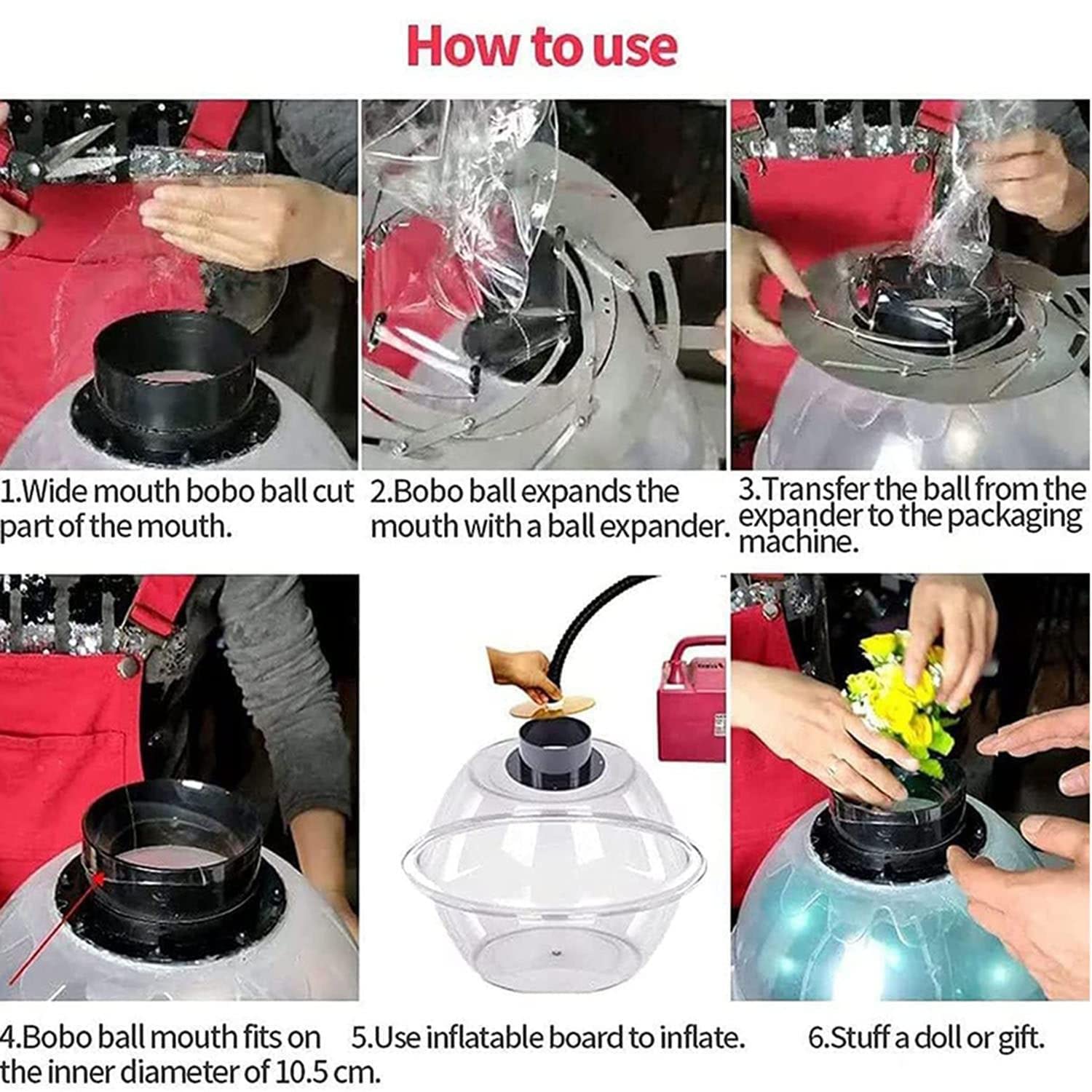 How to use

1.Wide mouth bobo ball cut part of the mouth.

2.Bobo ball expands the mouth with a ball expander.

3.Transfer the ball from the expander to the packaging machine.

4.Bobo ball mouth fits on the inner diameter of 10.5 cm.

5.Use inflatable board to inflate.

6.Stuff a doll or gift.