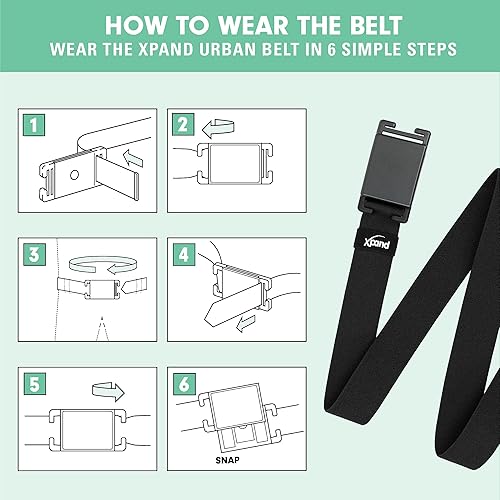 HOW TO WEAR THE BELT
WEAR THE XPAND URBAN BELT IN 6 SIMPLE STEPS

1

2

3

4

5

6

SNAP

Xpand