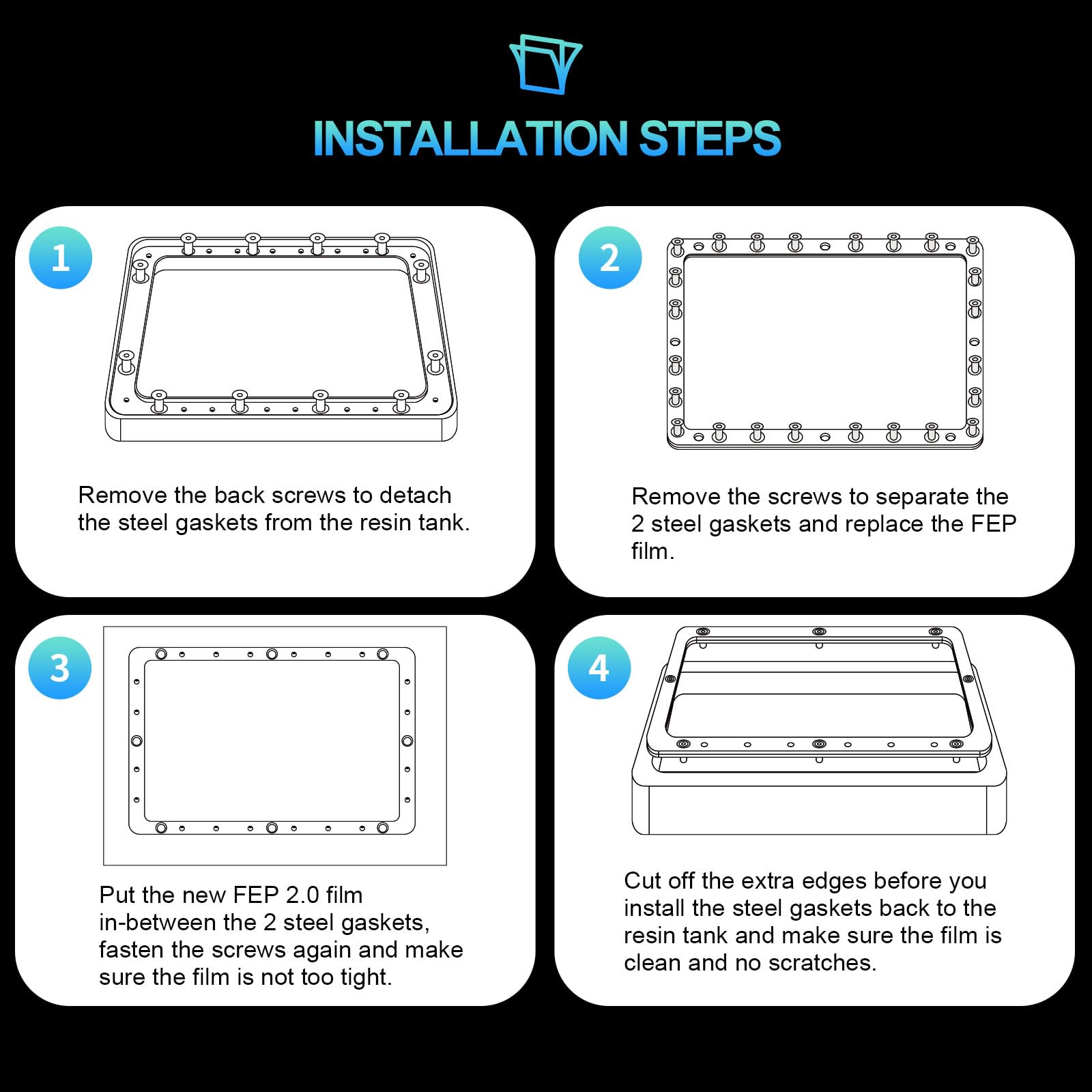 INSTALLATION STEPS

1

Remove the back screws to detach the steel gaskets from the resin tank.

2

Remove the screws to separate the 2 steel gaskets and replace the FEP film.

3

Put the new FEP 2.0 film in-between the 2 steel gaskets, fasten the screws again and make sure the film is not too tight.

4

Cut off the extra edges before you install the steel gaskets back to the resin tank and make sure the film is clean and no scratches.