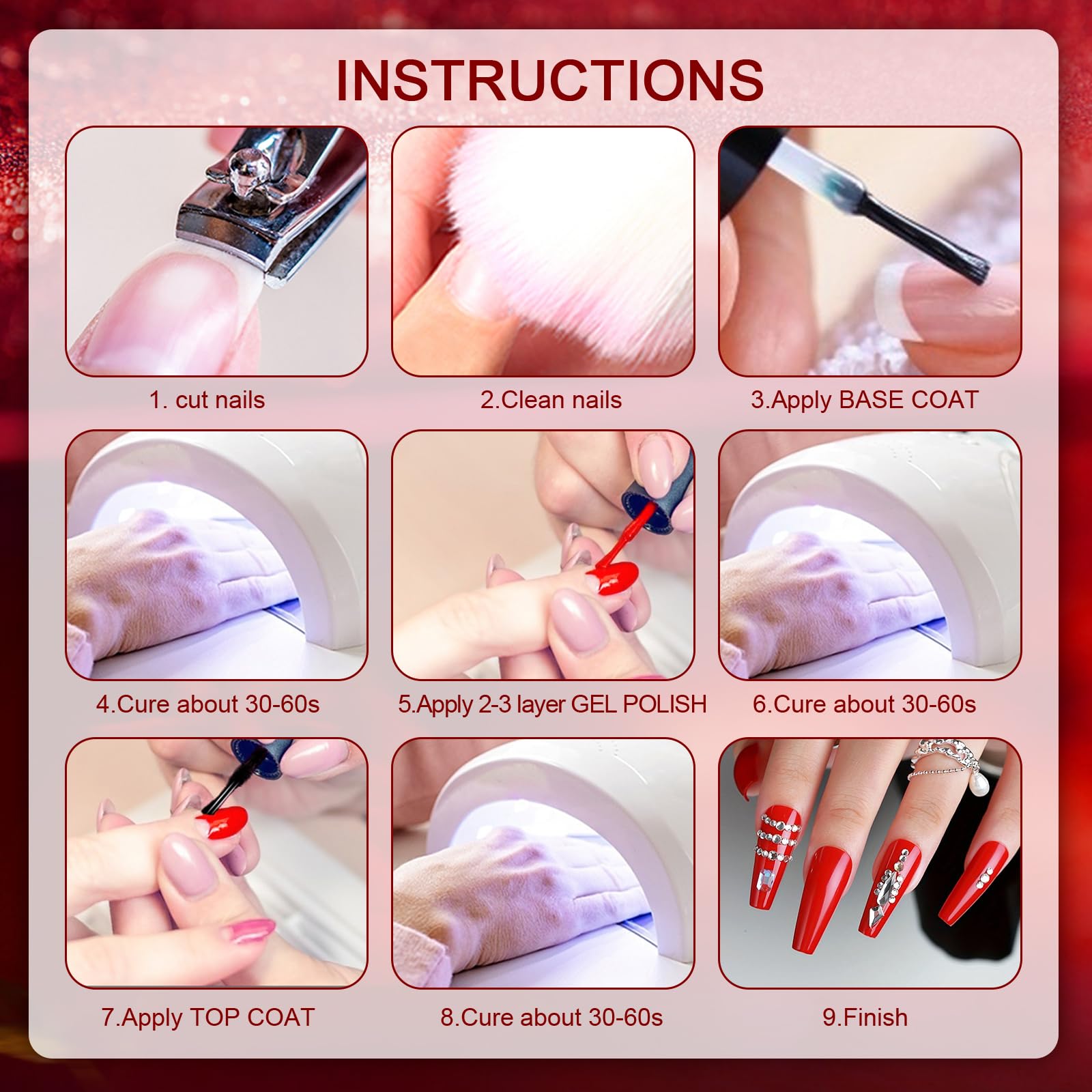 INSTRUCTIONS

1. cut nails

2.Clean nails

3.Apply BASE COAT

4.Cure about 30-60s

5.Apply 2-3 layer GEL POLISH

6.Cure about 30-60s

7.Apply TOP COAT

8.Cure about 30-60s

9.Finish