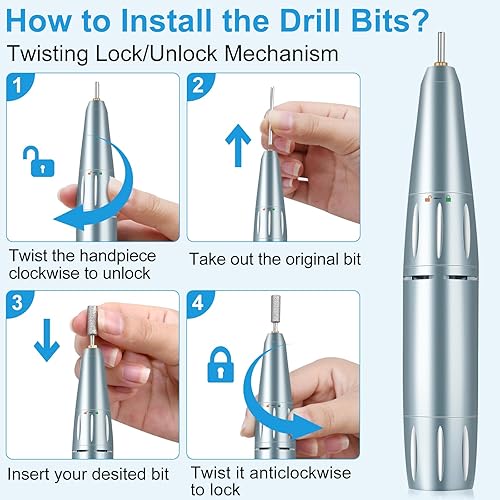 How to Install the Drill Bits?

Twisting Lock/Unlock Mechanism

1

Twist the handpiece clockwise to unlock

2

Take out the original bit

3

Insert your desited bit

4

Twist it anticlockwise to lock