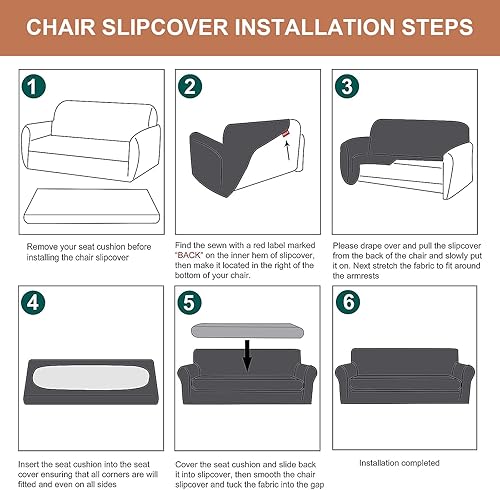 CHAIR SLIPCOVER INSTALLATION STEPS

1

Remove your seat cushion before installing the chair slipcover

2

Find the sewn with a red label marked "BACK" on the inner hem of slipcover, then make it located in the right of the bottom of your chair.

3

Please drape over and pull the slipcover from the back of the chair and slowly put it on. Next stretch the fabric to fit around the armrests

4

Insert the seat cushion into the seat cover ensuring that all corners are will fitted and even on all sides

5

Cover the seat cushion and slide back it into slipcover, then smooth the chair slipcover and tuck the fabric into the gap

6

Installation completed