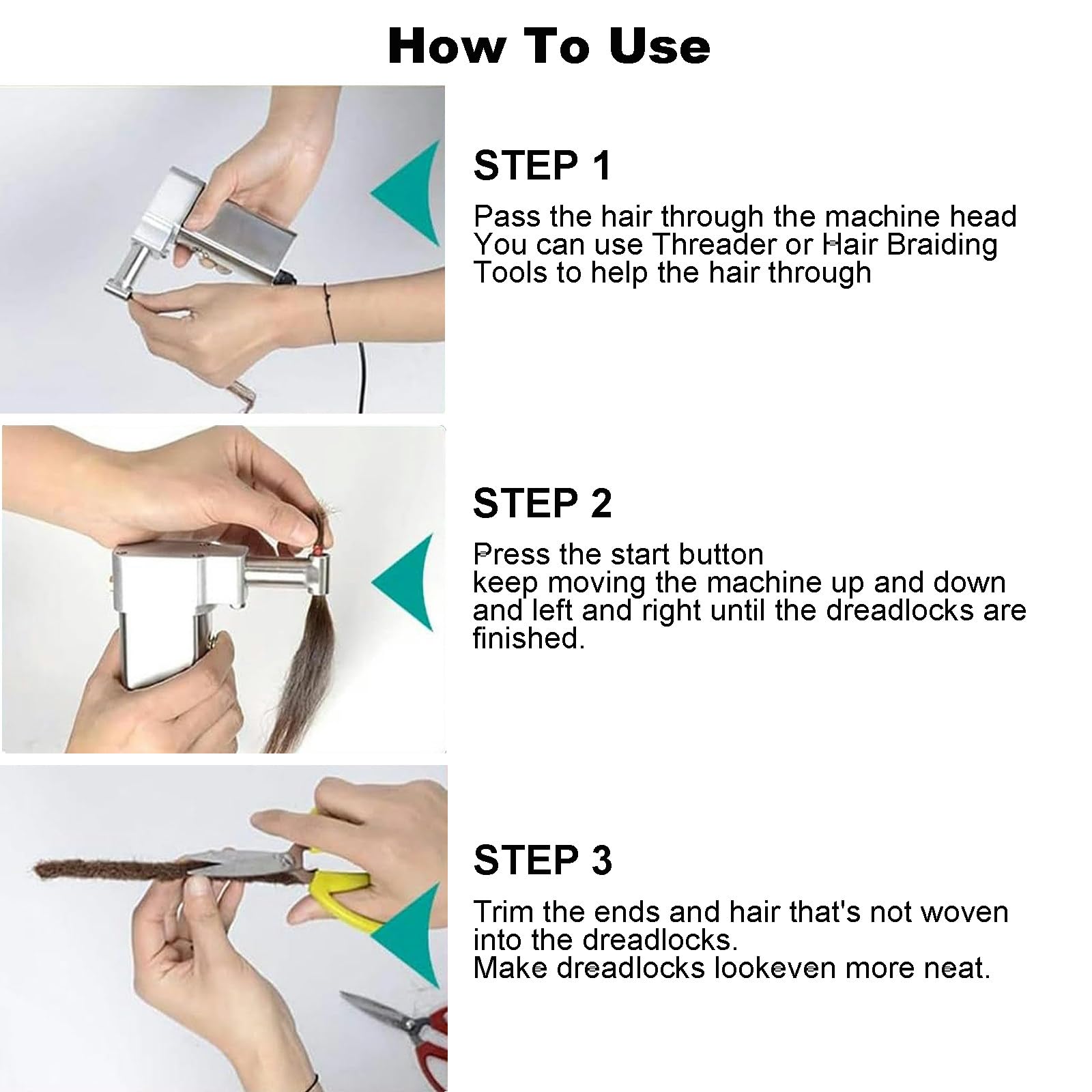 How To Use

STEP 1

Pass the hair through the machine head
You can use Threader or Hair Braiding
Tools to help the hair through

STEP 2

Press the start button
keep moving the machine up and down and left and right until the dreadlocks are finished.

STEP 3

Trim the ends and hair that's not woven into the dreadlocks.
Make dreadlocks lookeven more neat.