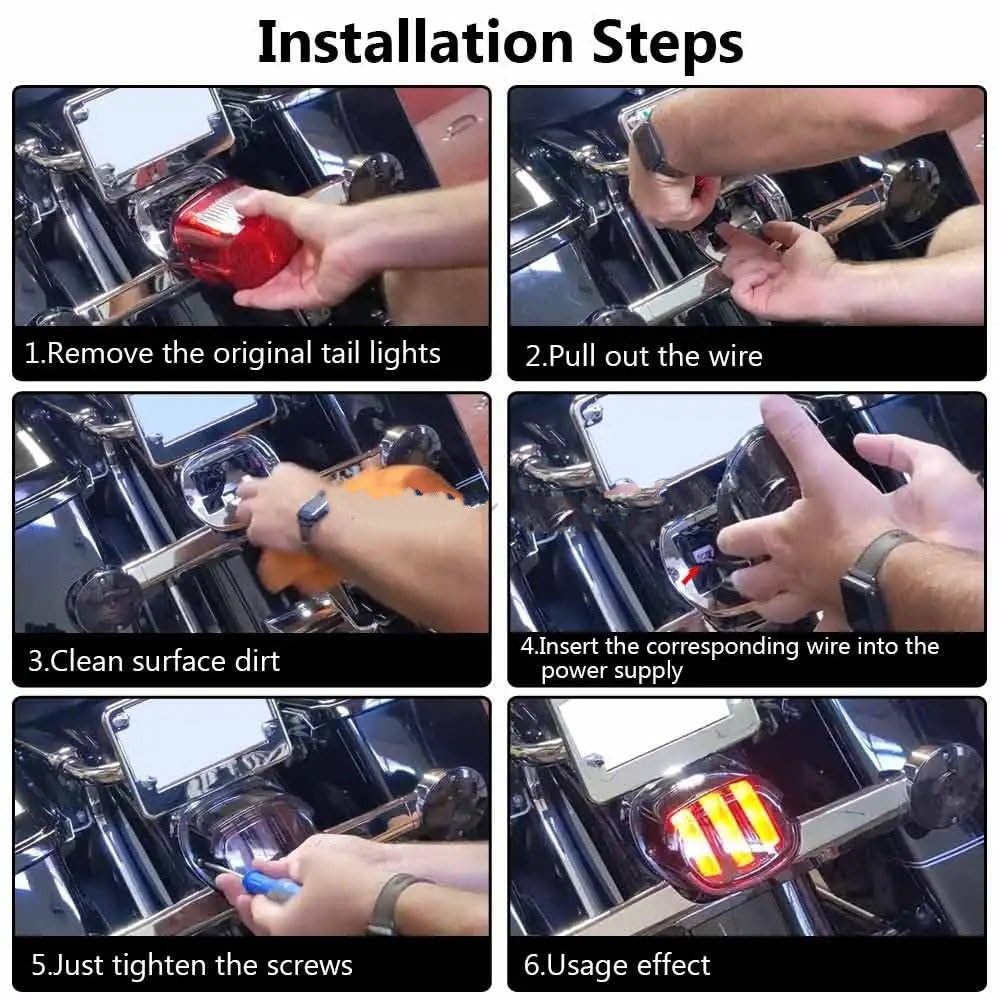 Installation Steps

1.Remove the original tail lights

2.Pull out the wire

3.Clean surface dirt

4.Insert the corresponding wire into the power supply

5.Just tighten the screws

6.Usage effect