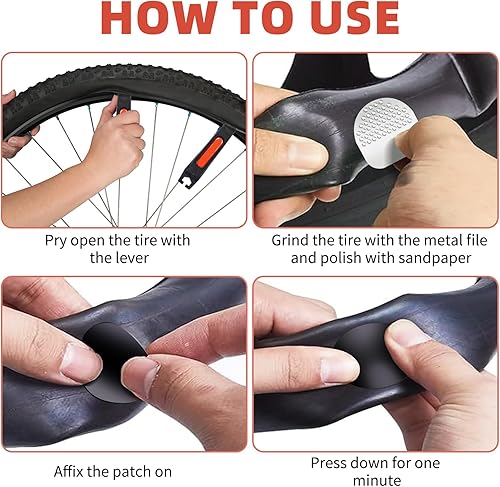 HOW TO USE

Pry open the tire with the lever

Grind the tire with the metal file and polish with sandpaper

Affix the patch on

Press down for one minute