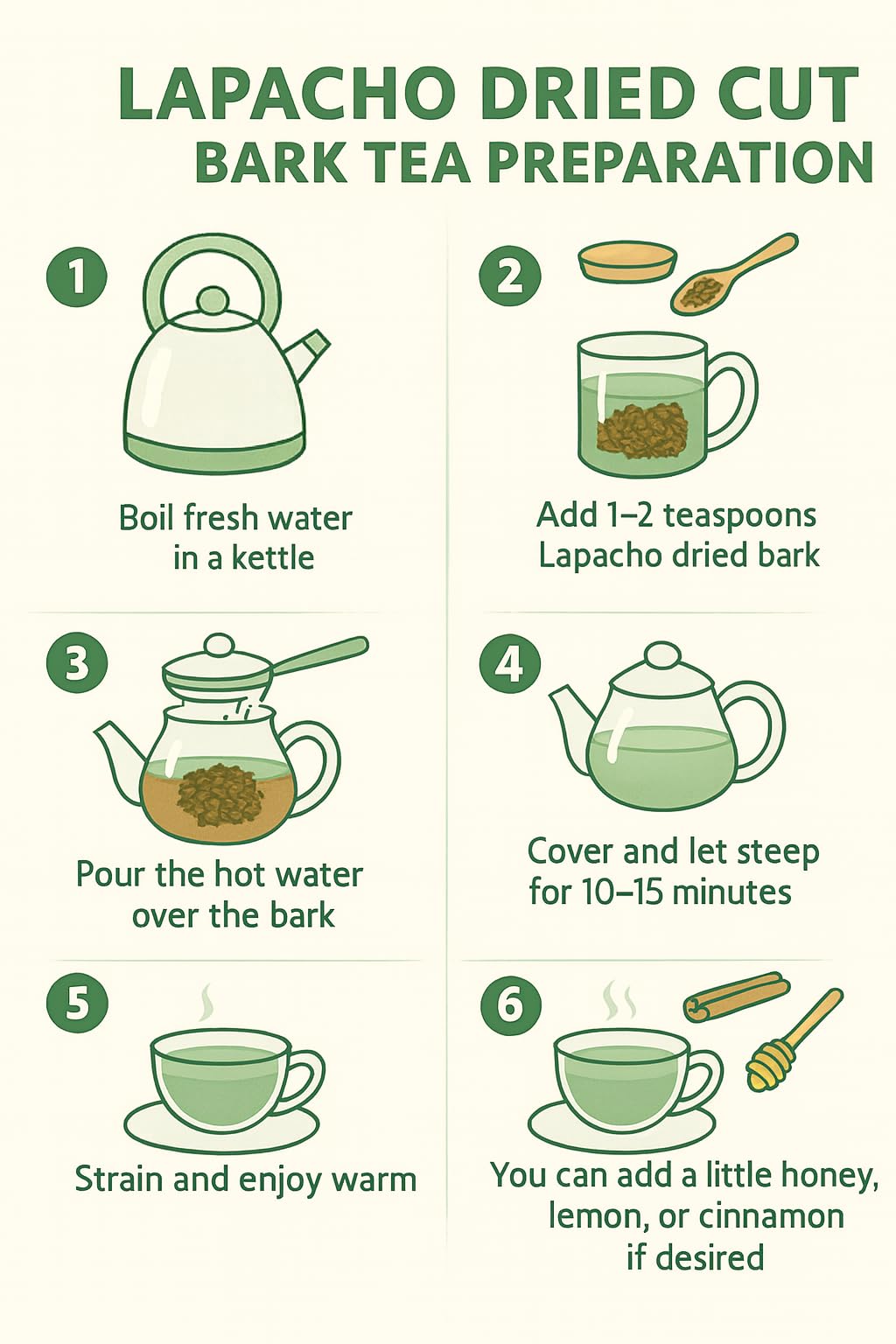 LAPACHO DRIED CUT BARK TEA PREPARATION

1
Boil fresh water in a kettle

2
Add 1–2 teaspoons Lapacho dried bark

3
Pour the hot water over the bark

4
Cover and let steep for 10–15 minutes

5
Strain and enjoy warm

6
You can add a little honey, lemon, or cinnamon if desired