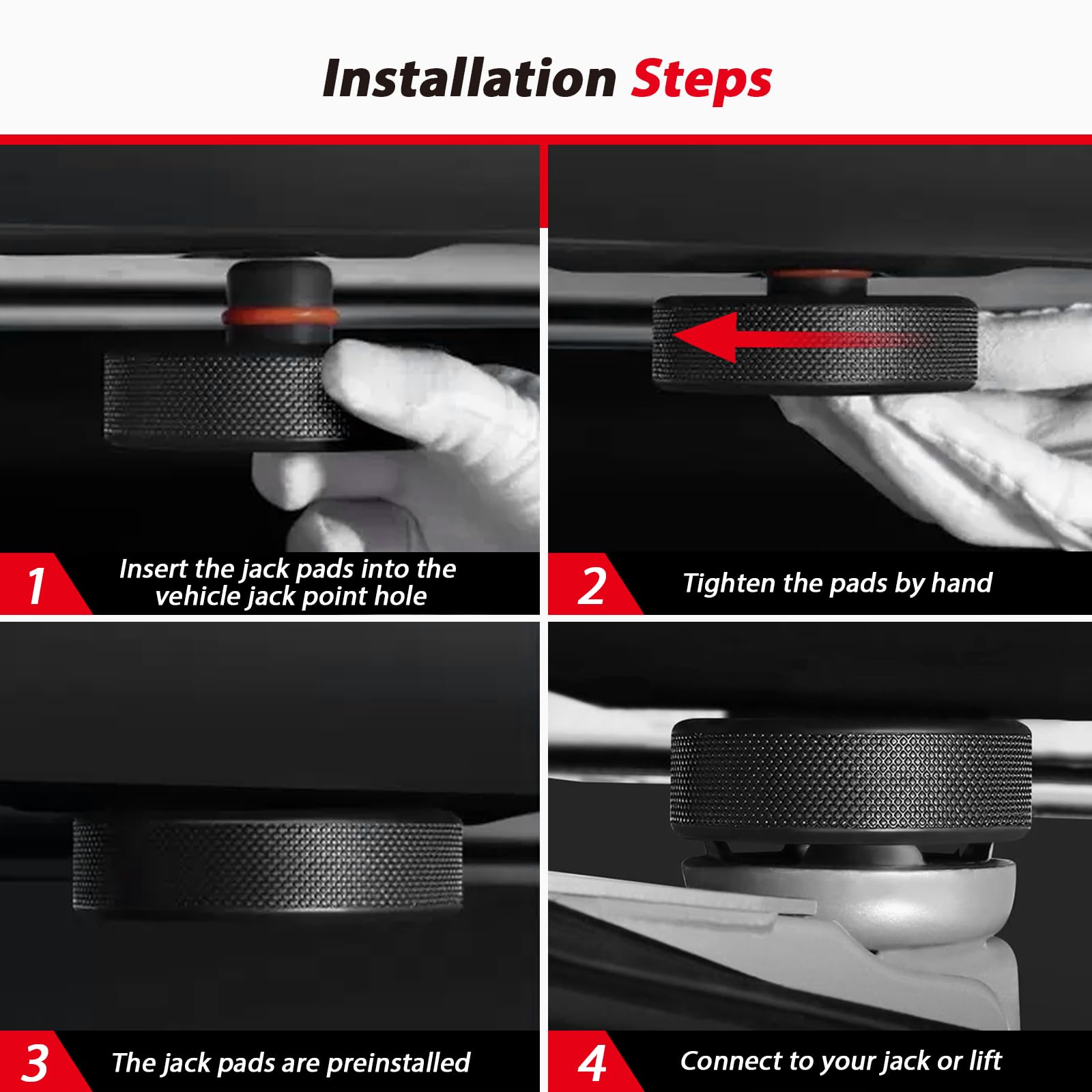 Installation Steps

1 Insert the jack pads into the vehicle jack point hole

2 Tighten the pads by hand

3 The jack pads are preinstalled

4 Connect to your jack or lift