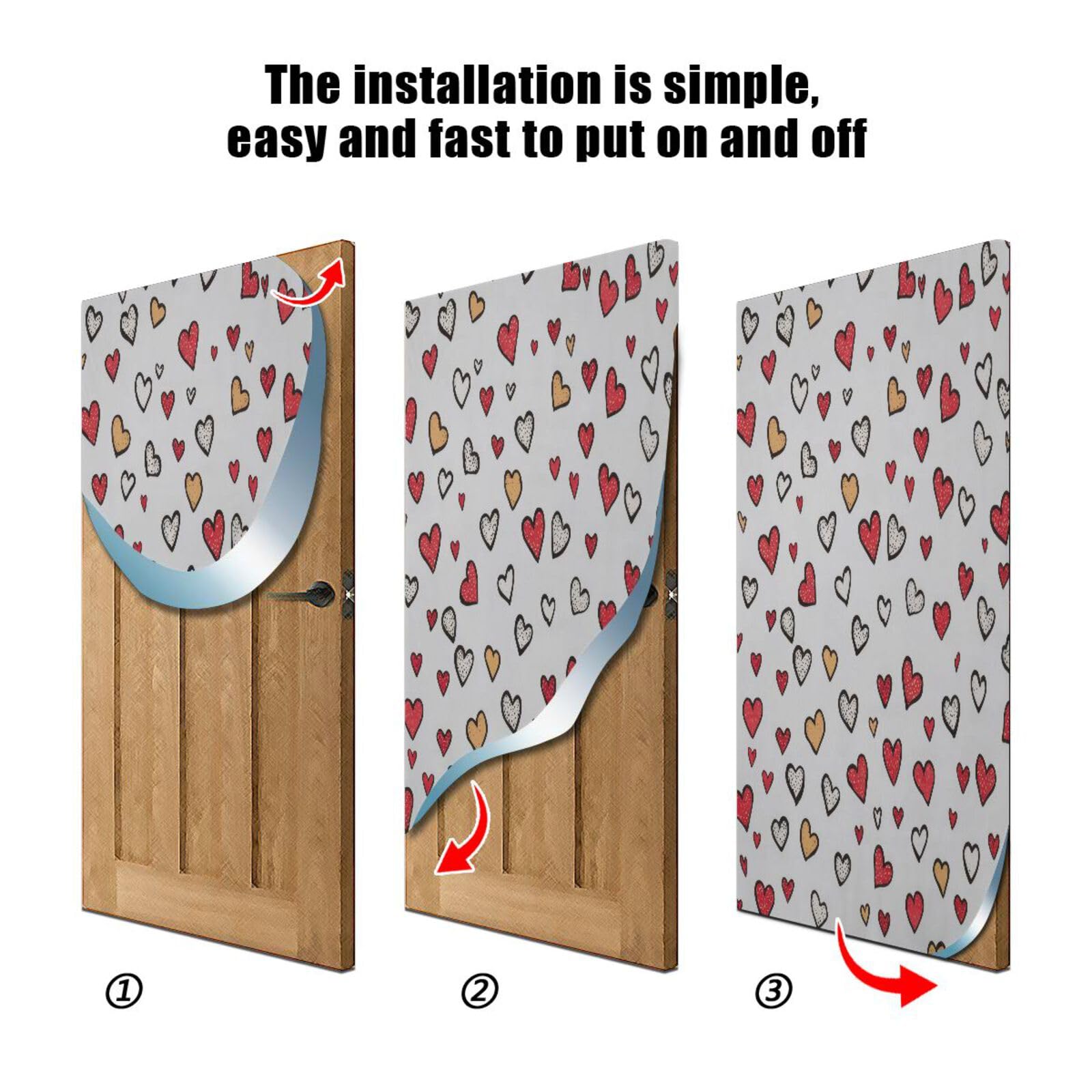 The installation is simple, easy and fast to put on and off

①

②

③