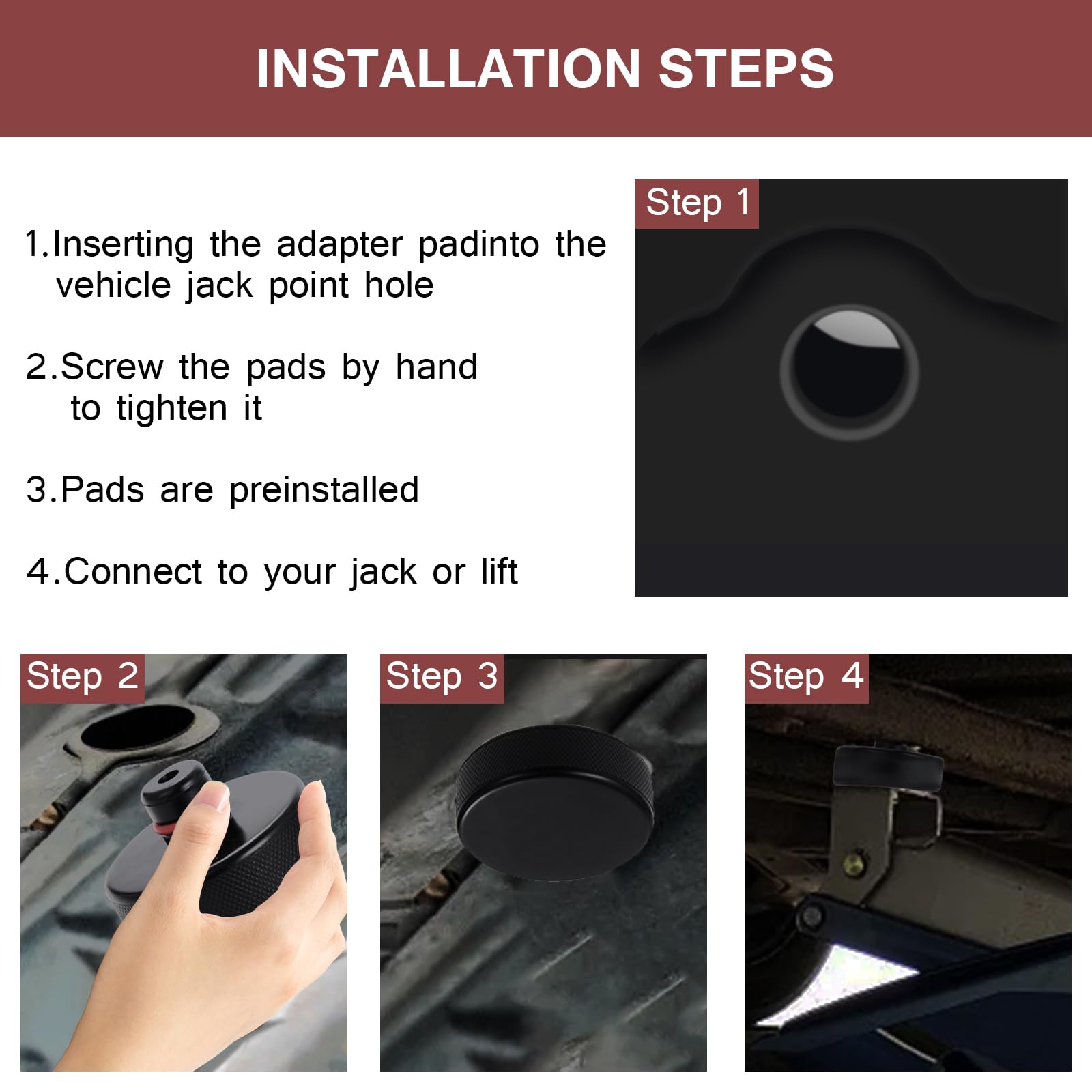 INSTALLATION STEPS

1.Inserting the adapter padinto the vehicle jack point hole

2.Screw the pads by hand to tighten it

3.Pads are preinstalled

4.Connect to your jack or lift

Step 1

Step 2

Step 3

Step 4