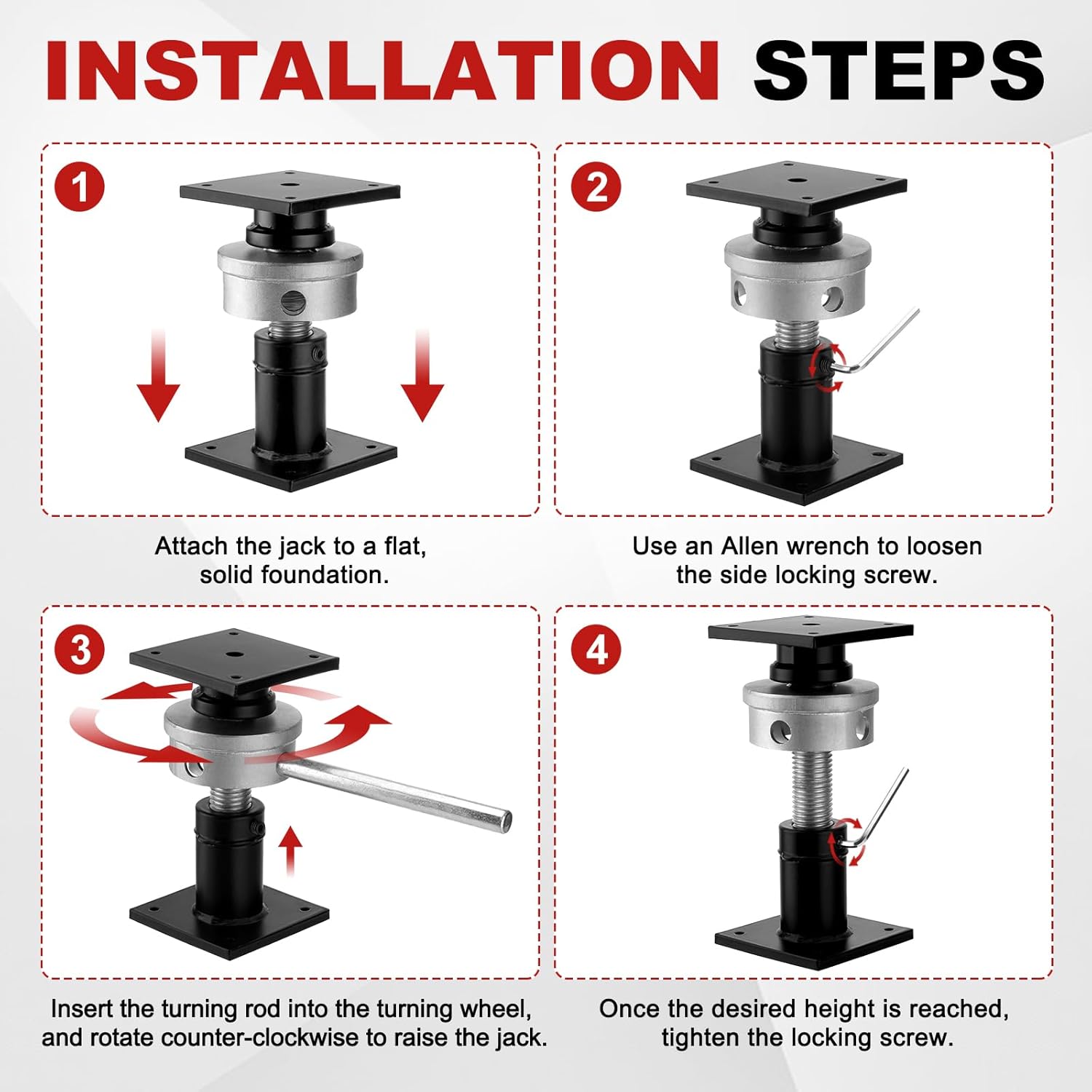 INSTALLATION STEPS

1

Attach the jack to a flat, solid foundation.

2

Use an Allen wrench to loosen the side locking screw.

3

Insert the turning rod into the turning wheel, and rotate counter-clockwise to raise the jack.

4

Once the desired height is reached, tighten the locking screw.