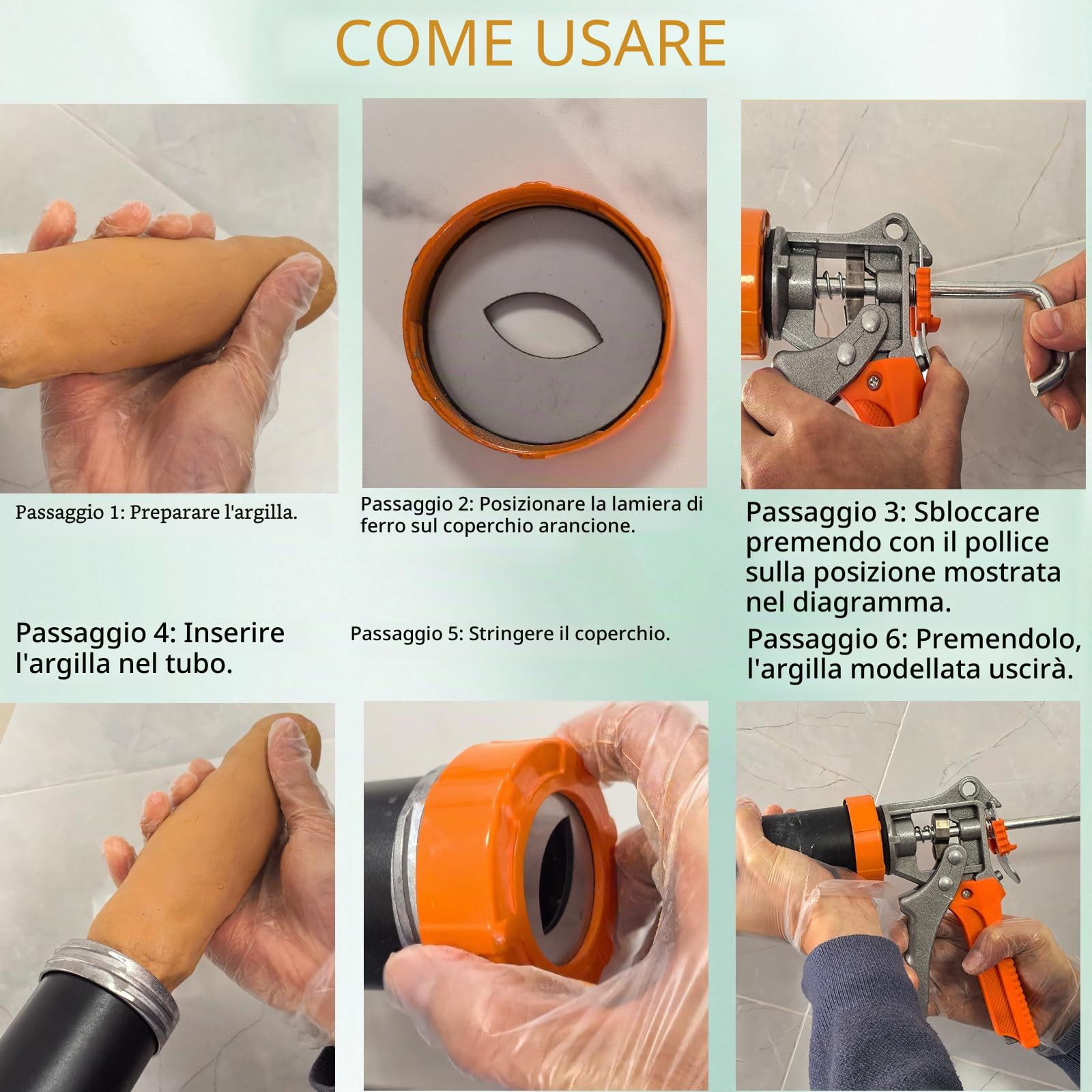 COME USARE

Passaggio 1: Preparare l'argilla.

Passaggio 2: Posizionare la lamiera di ferro sul coperchio arancione.

Passaggio 3: Sbloccare premendo con il pollice sulla posizione mostrata nel diagramma.

Passaggio 4: Inserire l'argilla nel tubo.

Passaggio 5: Stringere il coperchio.

Passaggio 6: Premendolo, l'argilla modellata uscirà.