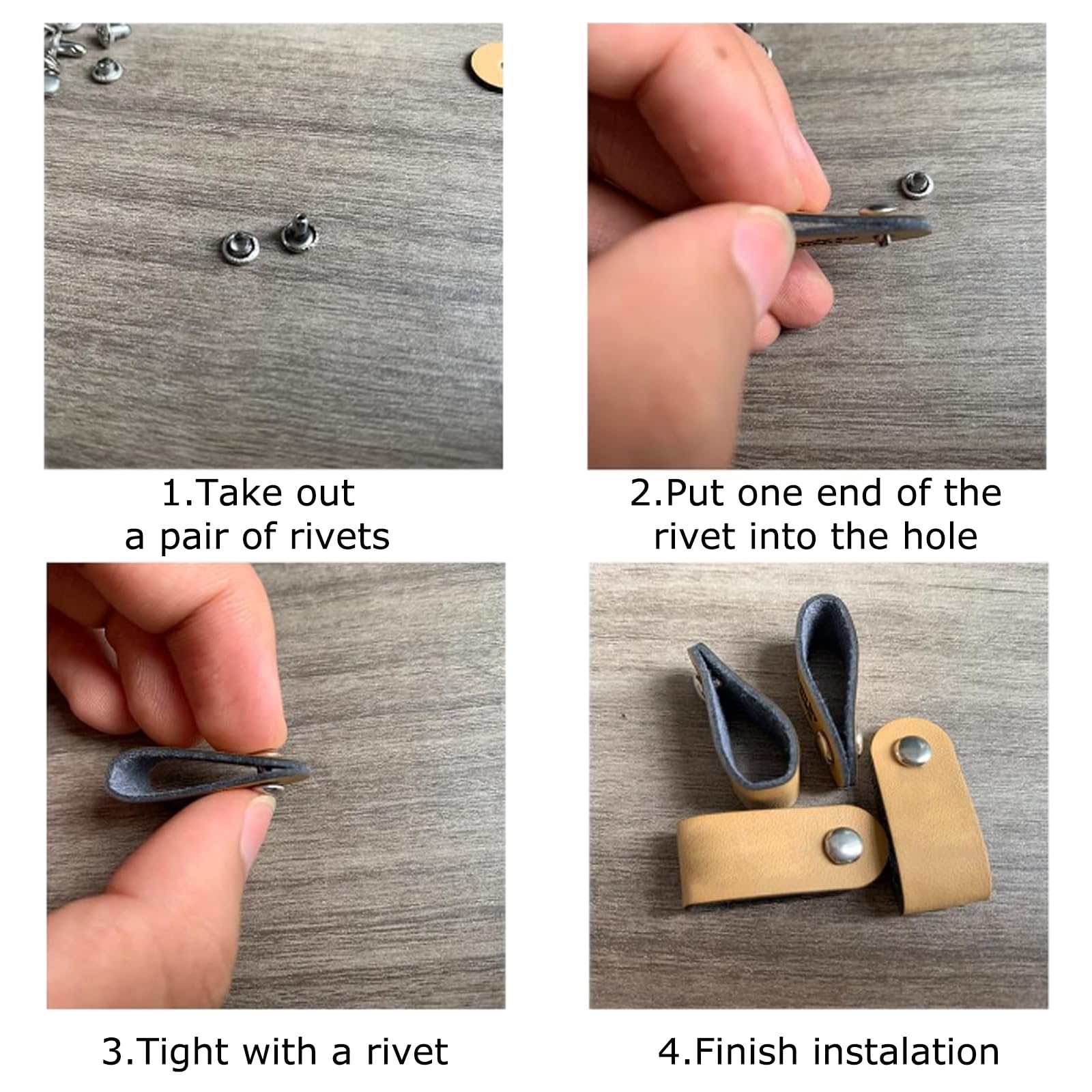 1.Take out a pair of rivets

2.Put one end of the rivet into the hole

3.Tight with a rivet

4.Finish instalation